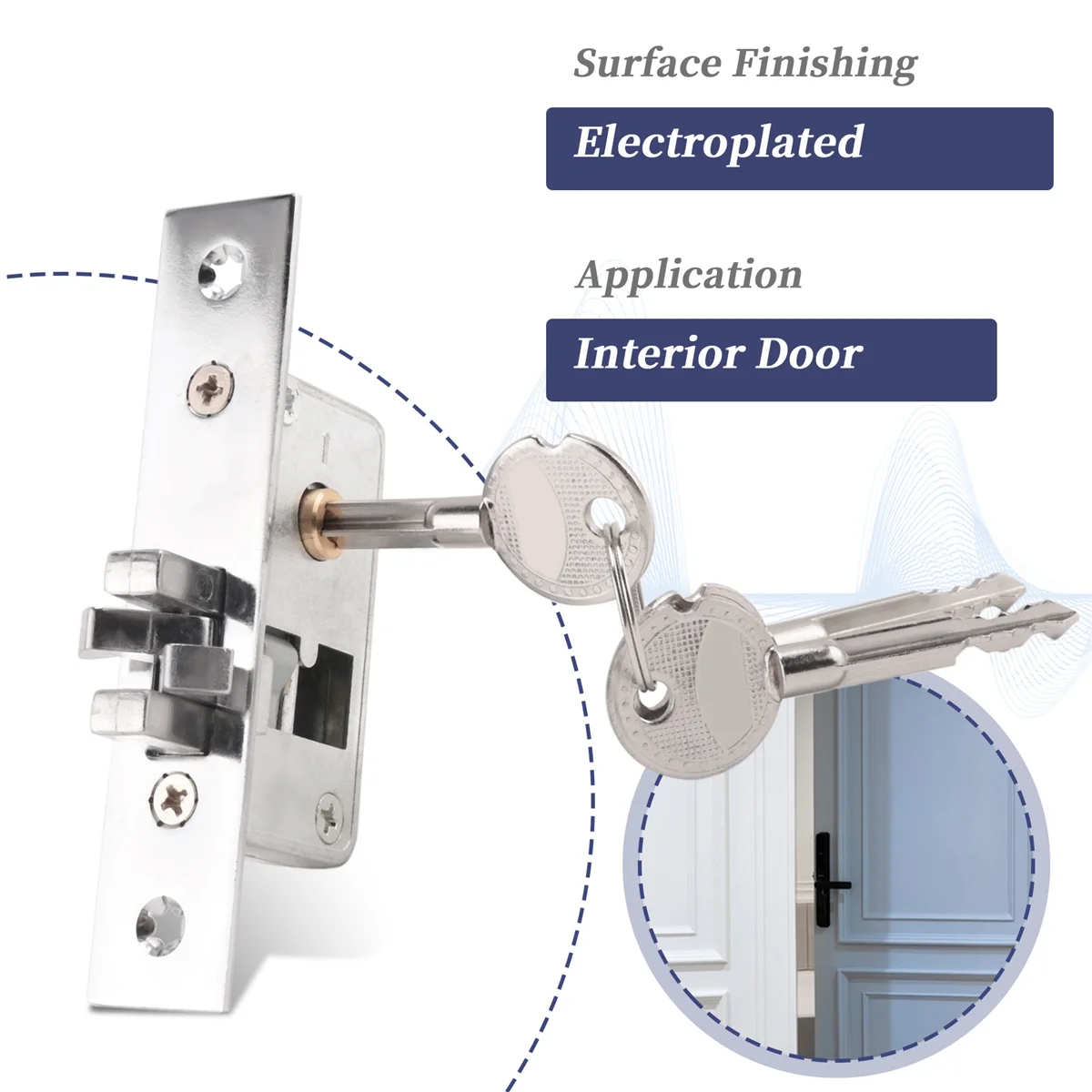 Surface Finishing

Electroplated

Application

Interior Door