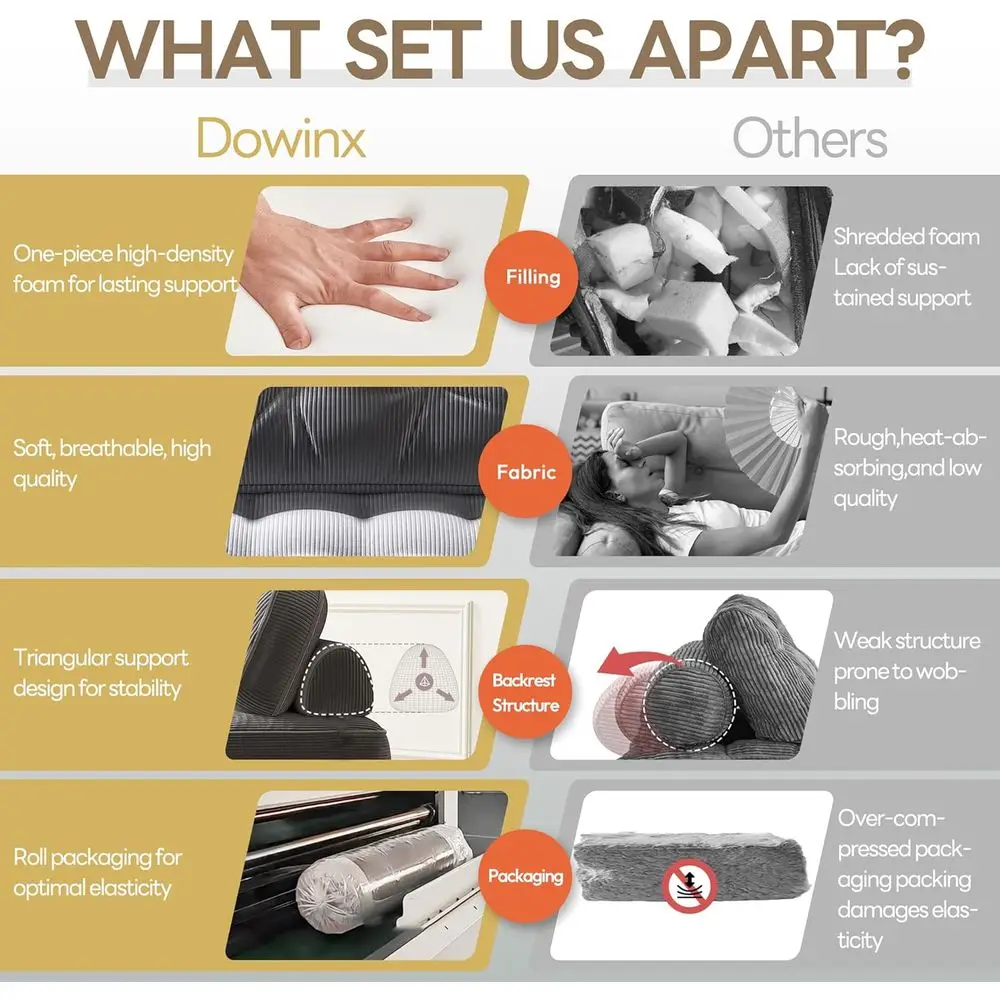 WHAT SET US APART?

Dowinx

Others

One-piece high-density foam for lasting support

Filling

Shredded foam Lack of sustained support

Soft, breathable, high quality

Fabric

Rough,heat-absorbing,and low quality

Triangular support design for stability

Backrest Structure

Weak structure prone to wobbling

Roll packaging for optimal elasticity

Packaging

Over-compressed packaging packing damages elasticity