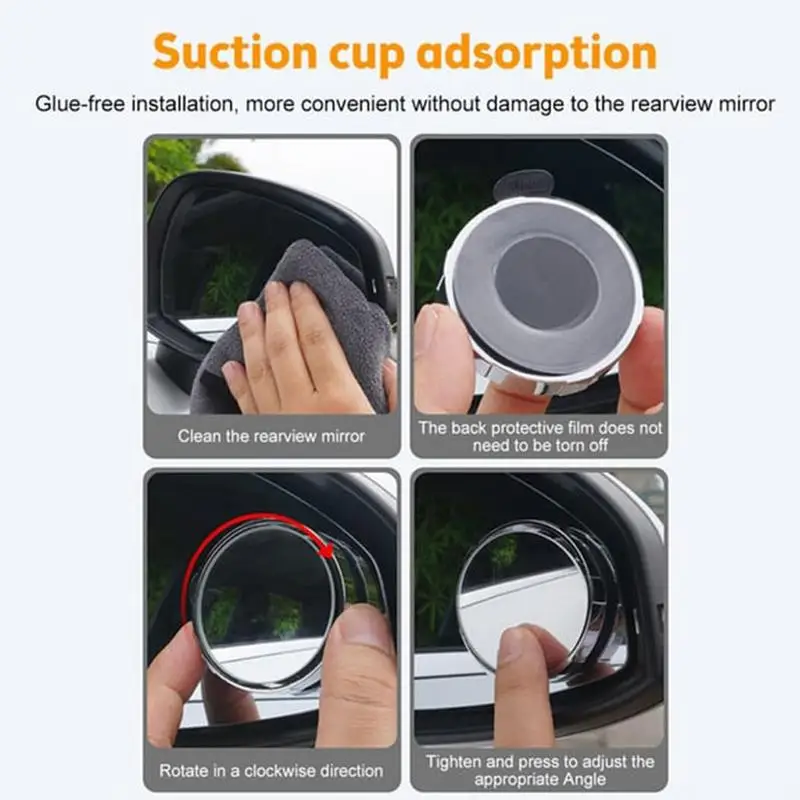 Suction cup adsorption

Glue-free installation, more convenient without damage to the rearview mirror

Clean the rearview mirror

The back protective film does not need to be torn off

Rotate in a clockwise direction

Tighten and press to adjust the appropriate Angle