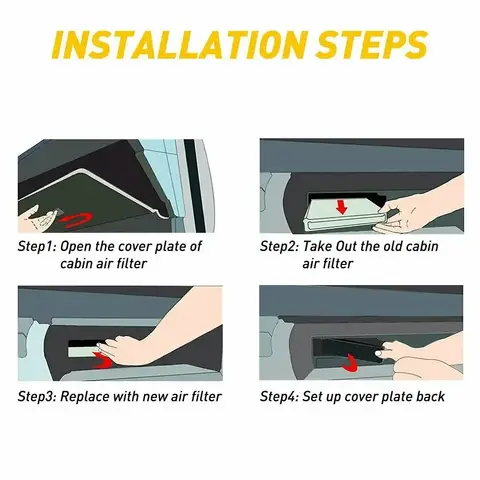 INSTALLATION STEPS

Step1: Open the cover plate of cabin air filter

Step2: Take Out the old cabin air filter

Step3: Replace with new air filter

Step4: Set up cover plate back