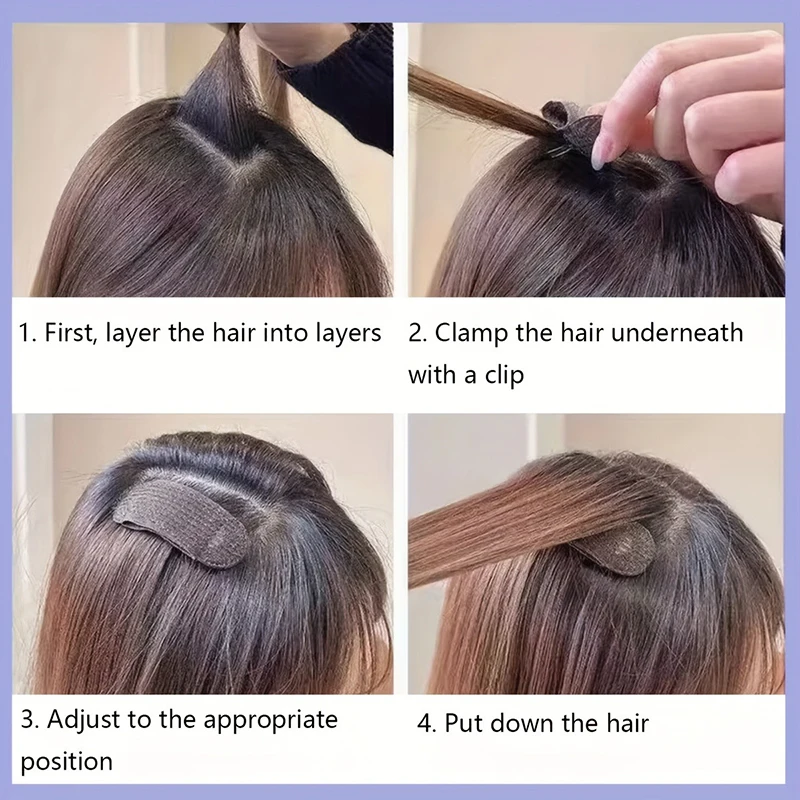 1. First, layer the hair into layers

2. Clamp the hair underneath with a clip

3. Adjust to the appropriate position

4. Put down the hair