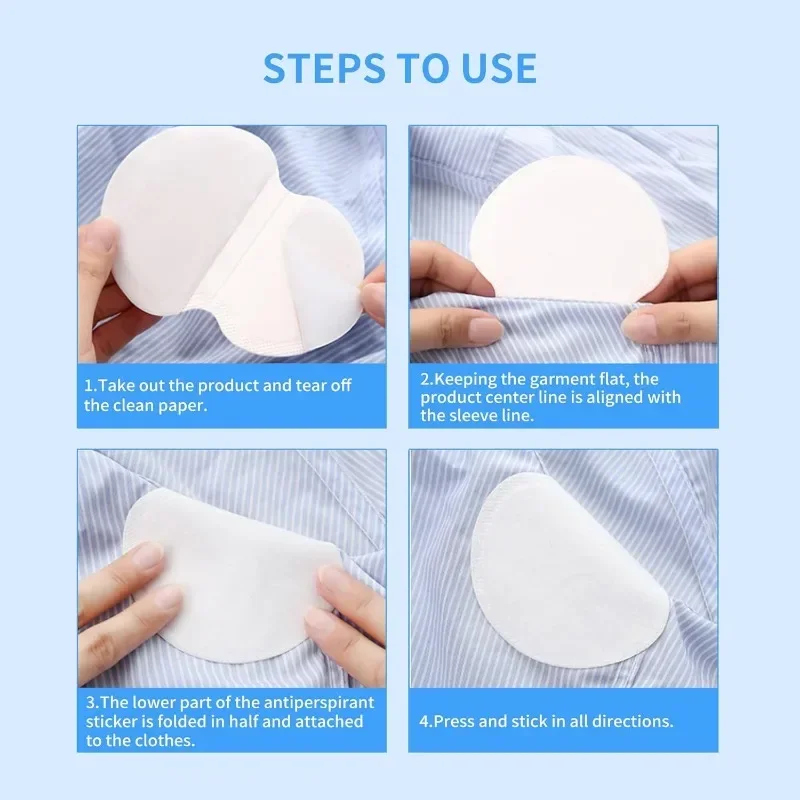 STEPS TO USE

1.Take out the product and tear off the clean paper.

2.Keeping the garment flat, the product center line is aligned with the sleeve line.

3.The lower part of the antiperspirant sticker is folded in half and attached to the clothes.

4.Press and stick in all directions.