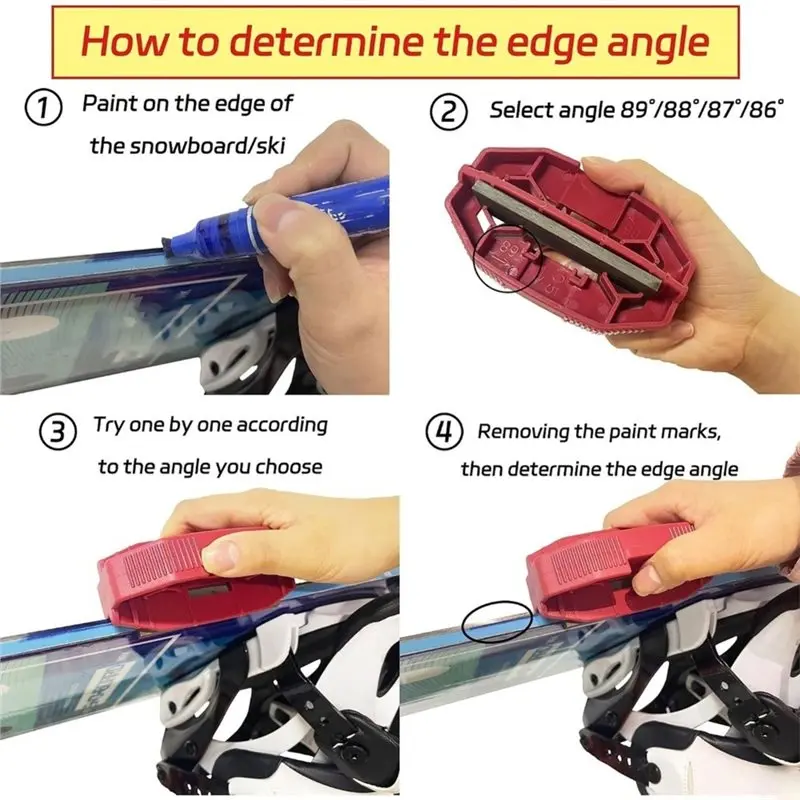 How to determine the edge angle

① Paint on the edge of the snowboard/ski

② Select angle 89°/88°/87°/86°

③ Try one by one according to the angle you choose

④ Removing the paint marks, then determine the edge angle