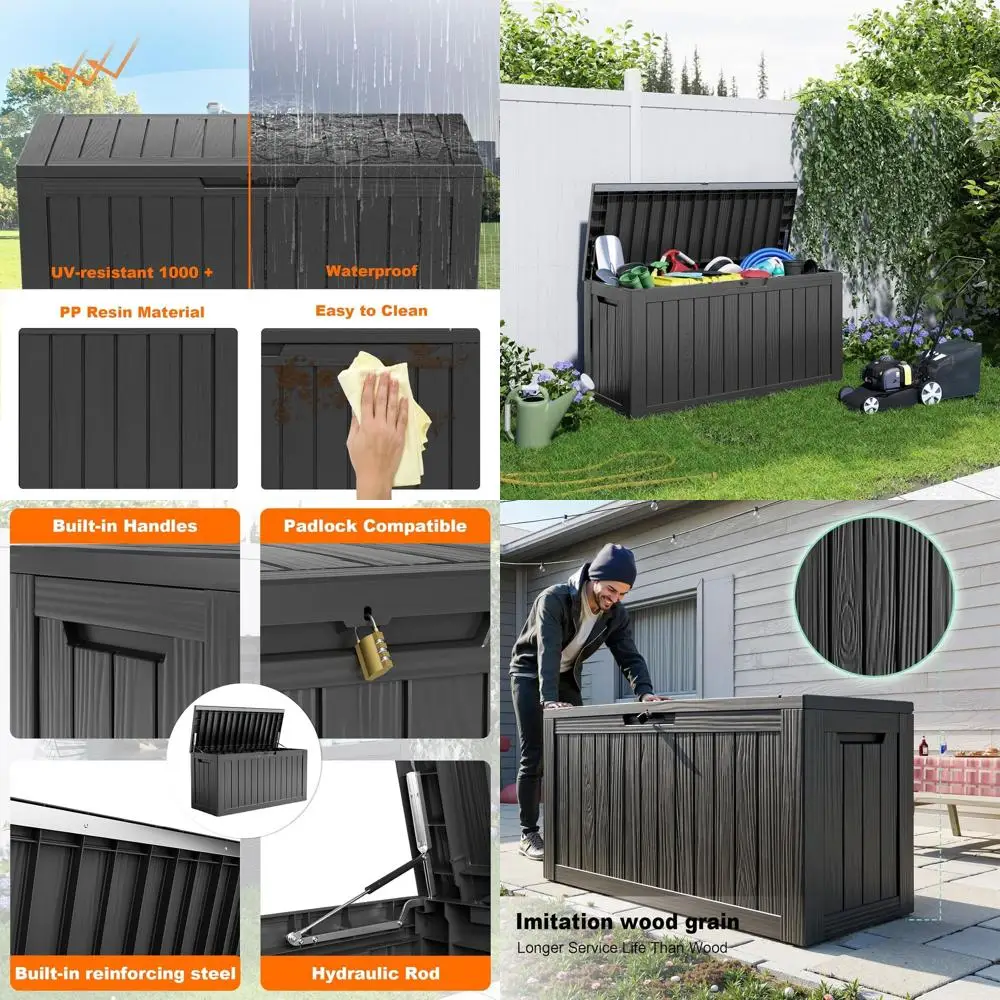 UV-resistant 1000 +

Waterproof

PP Resin Material

Easy to Clean

Built-in Handles

Padlock Compatible

Built-in reinforcing steel

Hydraulic Rod

Imitation wood grain

Longer Service Life Than Wood