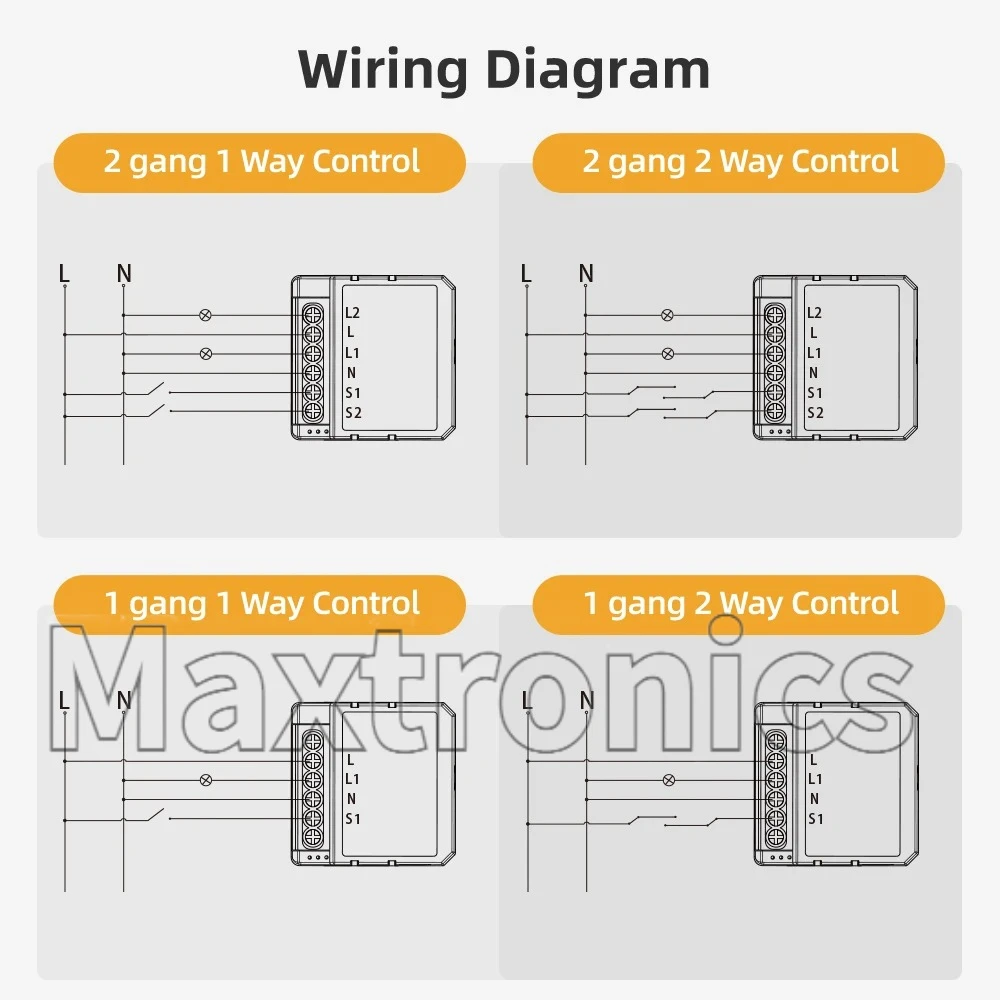 Wiring Diagram

2 gang 1 Way Control

L N

L2
L
L1
N
S1
S2

2 gang 2 Way Control

L N

L2
L
L1
N
S1
S2

1 gang 1 Way Control

L N

L
L1
N
S1

1 gang 2 Way Control

L N

L
L1
N
S1

Maxtronics