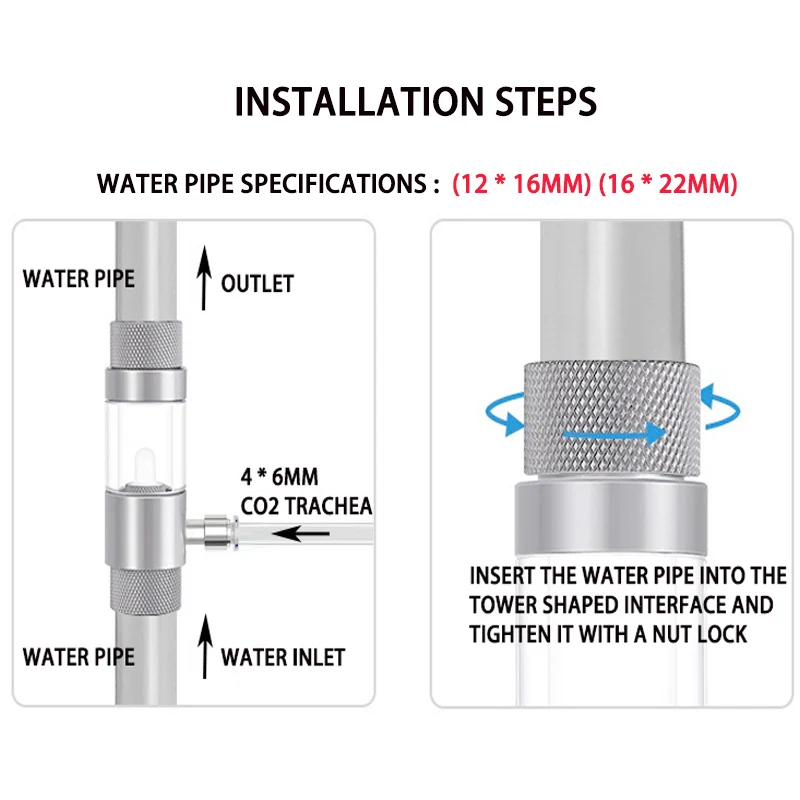 INSTALLATION STEPS

WATER PIPE SPECIFICATIONS : (12 * 16MM) (16 * 22MM)

WATER PIPE

OUTLET

4 * 6MM
CO2 TRACHEA

WATER PIPE

WATER INLET

INSERT THE WATER PIPE INTO THE TOWER SHAPED INTERFACE AND TIGHTEN IT WITH A NUT LOCK