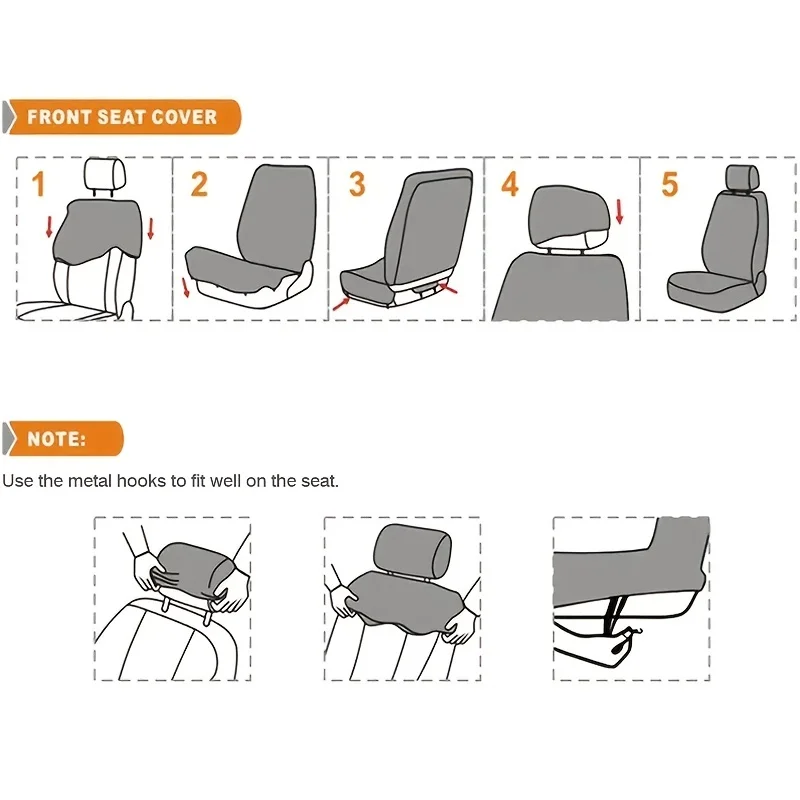 FRONT SEAT COVER

1

2

3

4

5

NOTE:

Use the metal hooks to fit well on the seat.