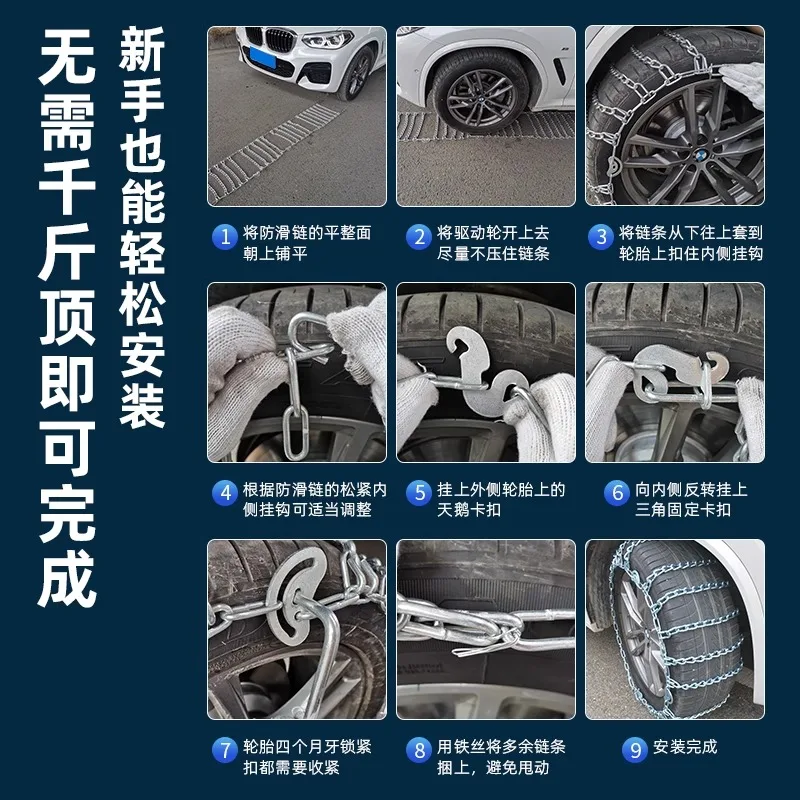 无需千斤顶即可完成

新手也能轻松安装

1 将防滑链的平整面朝上铺平

2 将驱动轮开上去尽量不压住链条

3 将链条从下往上套到轮胎上扣住内侧挂钩

4 根据防滑链的松紧内侧挂钩可适当调整

5 挂上外侧轮胎上的天鹅卡扣

6 向内侧反转挂上三角固定卡扣

7 轮胎四个月牙锁紧扣都需要收紧

8 用铁丝将多余链条捆上，避免甩动

9 安装完成