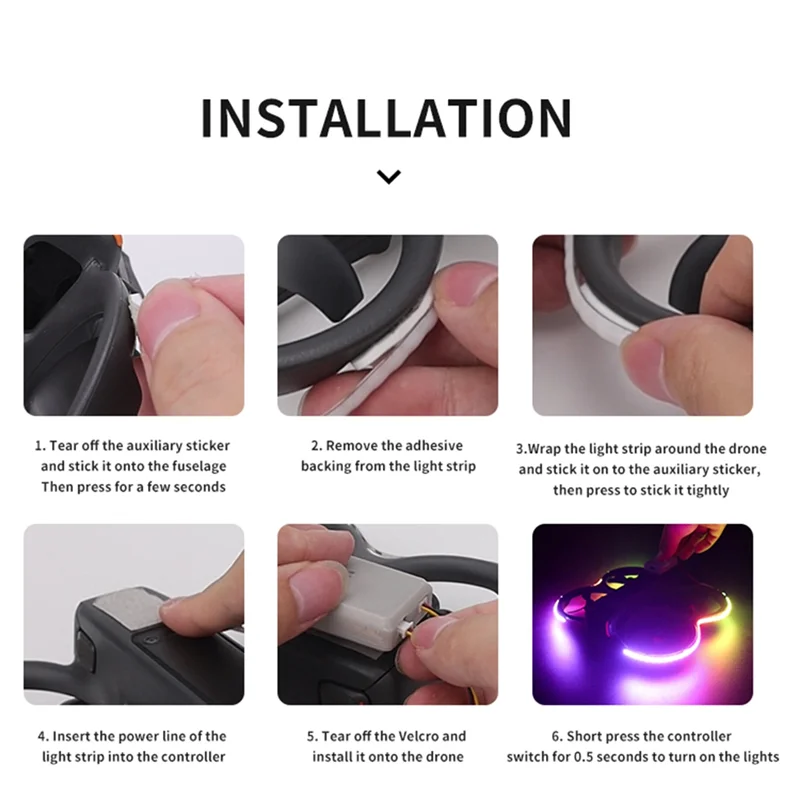 INSTALLATION

1. Tear off the auxiliary sticker and stick it onto the fuselage Then press for a few seconds

2. Remove the adhesive backing from the light strip

3.Wrap the light strip around the drone and stick it on to the auxiliary sticker, then press to stick it tightly

4. Insert the power line of the light strip into the controller

5. Tear off the Velcro and install it onto the drone

6. Short press the controller switch for 0.5 seconds to turn on the lights