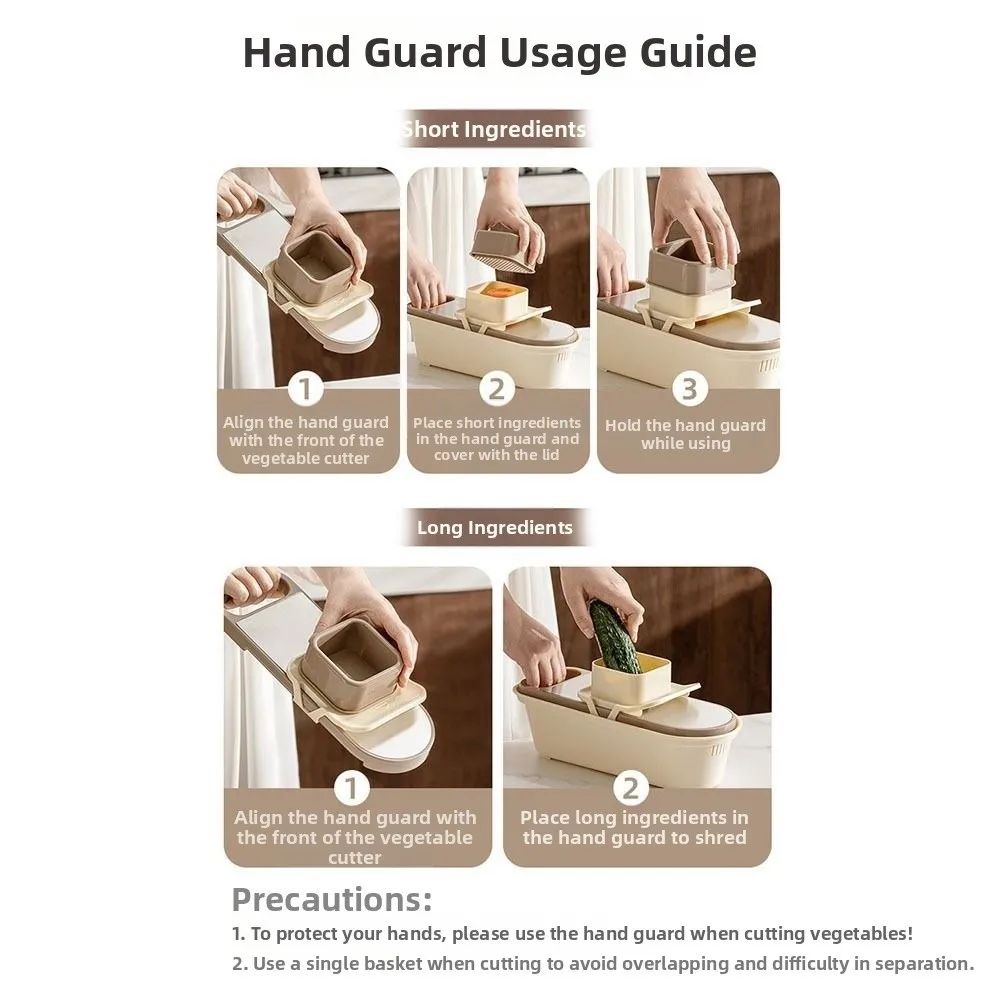 Hand Guard Usage Guide

Short Ingredients

1
Align the hand guard with the front of the vegetable cutter

2
Place short ingredients in the hand guard and cover with the lid

3
Hold the hand guard while using

Long Ingredients

1
Align the hand guard with the front of the vegetable cutter

2
Place long ingredients in the hand guard to shred

Precautions:
1. To protect your hands, please use the hand guard when cutting vegetables!
2. Use a single basket when cutting to avoid overlapping and difficulty in separation.