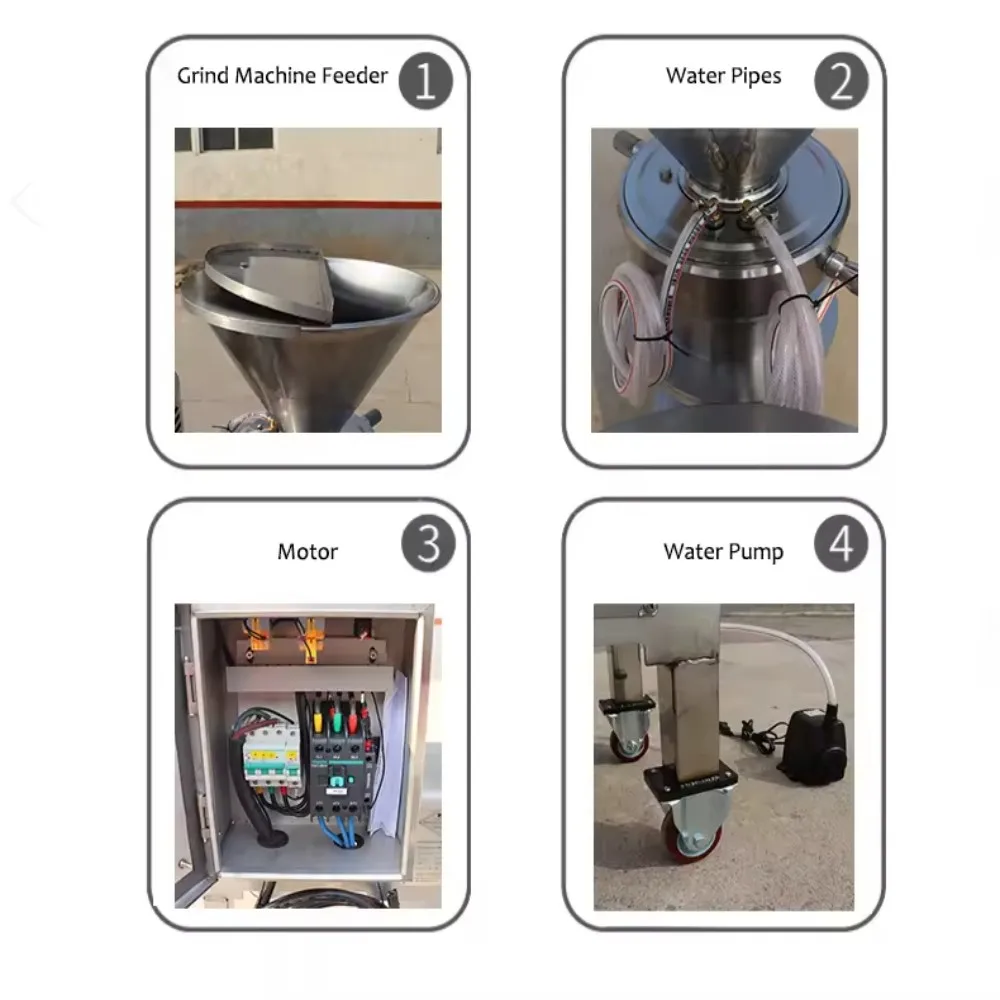 Grind Machine Feeder 1

Water Pipes 2

Motor 3

Water Pump 4