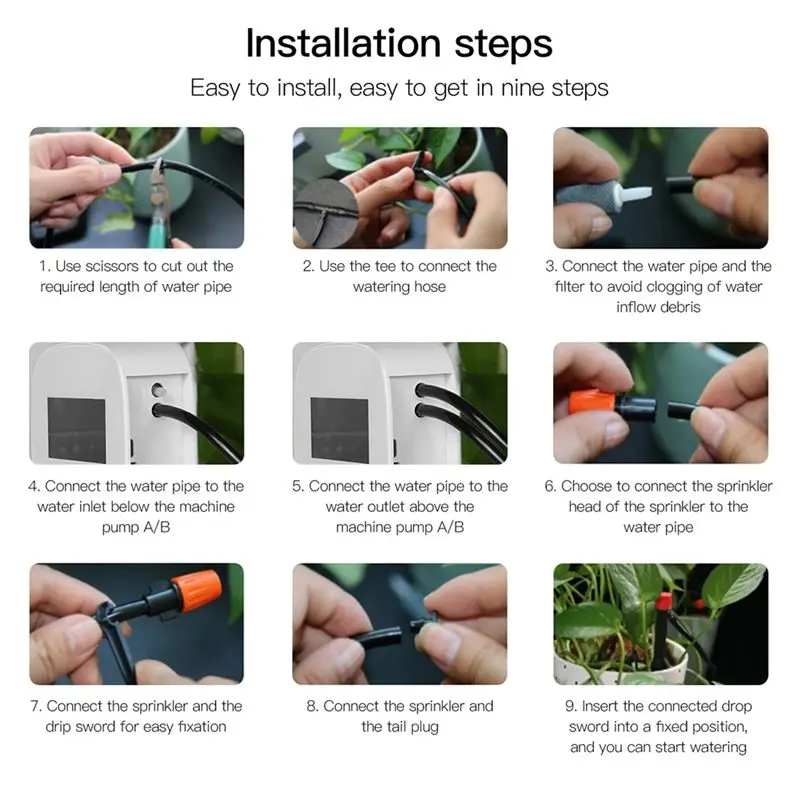 Installation steps

Easy to install, easy to get in nine steps

1. Use scissors to cut out the required length of water pipe

2. Use the tee to connect the watering hose

3. Connect the water pipe and the filter to avoid clogging of water inflow debris

4. Connect the water pipe to the water inlet below the machine pump A/B

5. Connect the water pipe to the water outlet above the machine pump A/B

6. Choose to connect the sprinkler head of the sprinkler to the water pipe

7. Connect the sprinkler and the drip sword for easy fixation

8. Connect the sprinkler and the tail plug

9. Insert the connected drop sword into a fixed position, and you can start watering