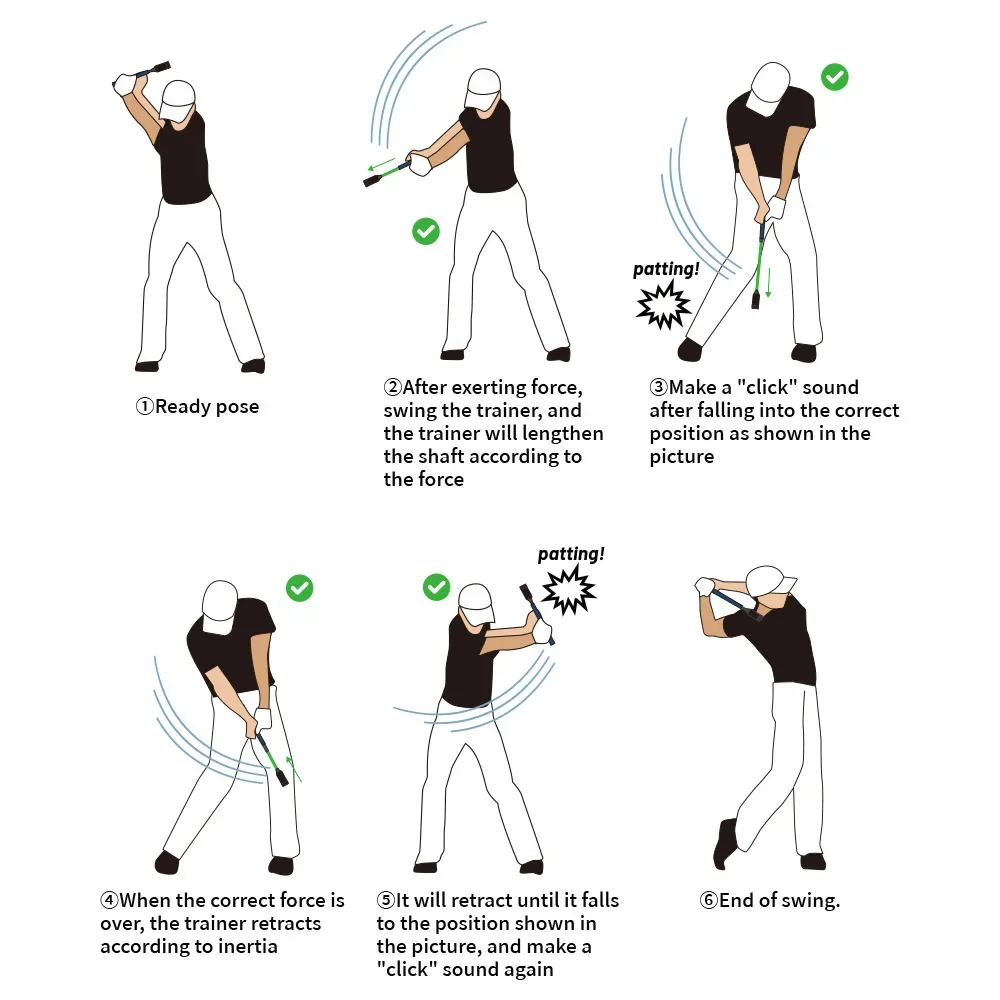 ①Ready pose

②After exerting force, swing the trainer, and the trainer will lengthen the shaft according to the force

patting!

③Make a "click" sound after falling into the correct position as shown in the picture

④When the correct force is over, the trainer retracts according to inertia

patting!

⑤It will retract until it falls to the position shown in the picture, and make a "click" sound again

⑥End of swing.