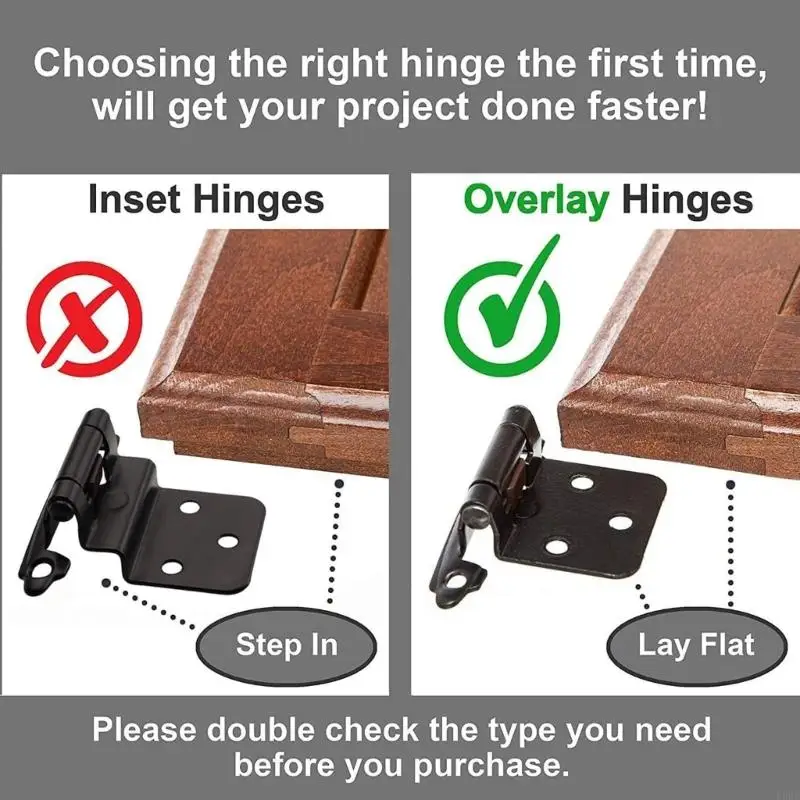 Choosing the right hinge the first time, will get your project done faster!

Inset Hinges

Step In

Overlay Hinges

Lay Flat

Please double check the type you need before you purchase.