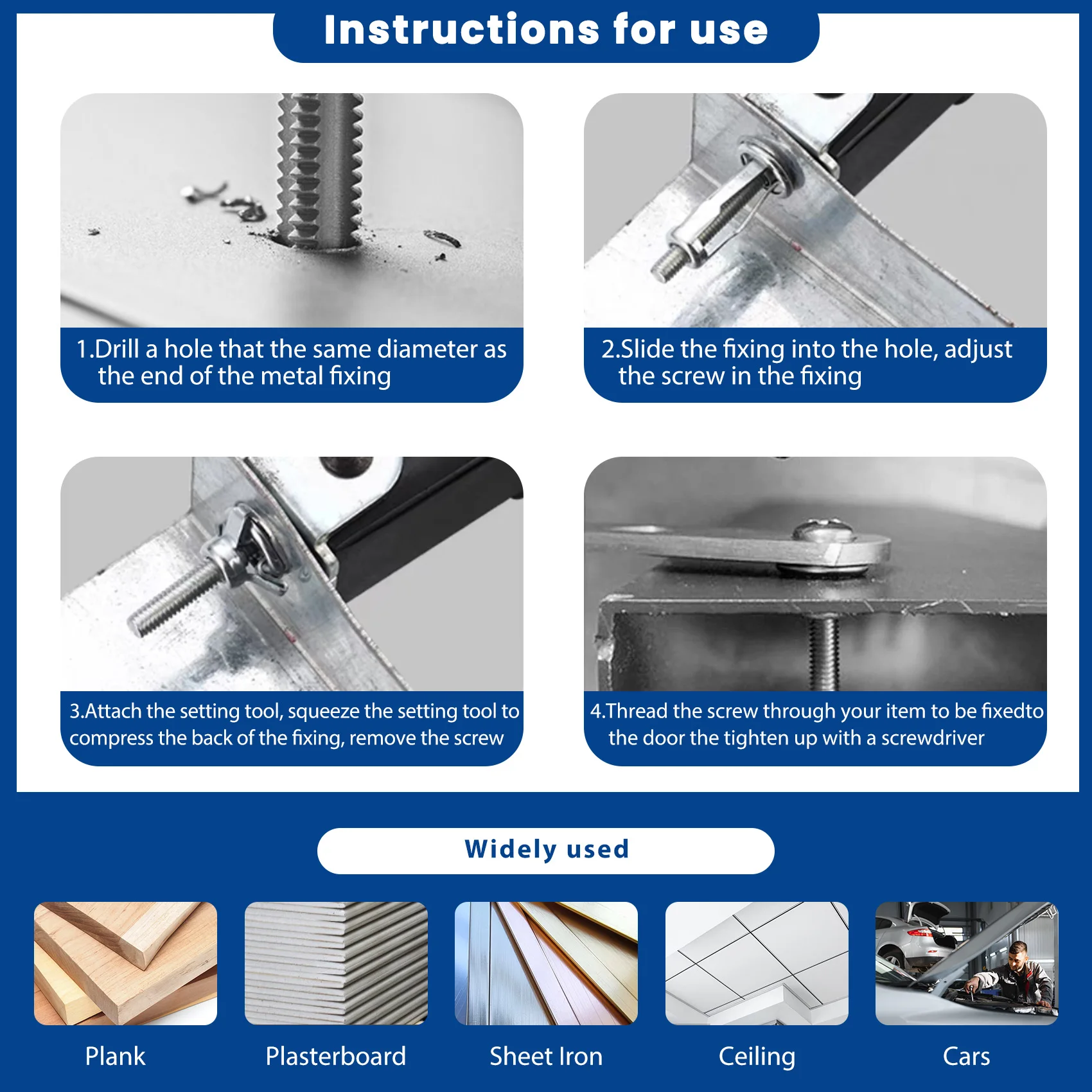 Instructions for use

1.Drill a hole that the same diameter as the end of the metal fixing

2.Slide the fixing into the hole, adjust the screw in the fixing

3.Attach the setting tool, squeeze the setting tool to compress the back of the fixing, remove the screw

4.Thread the screw through your item to be fixedto the door the tighten up with a screwdriver

Widely used

Plank

Plasterboard

Sheet Iron

Ceiling

Cars