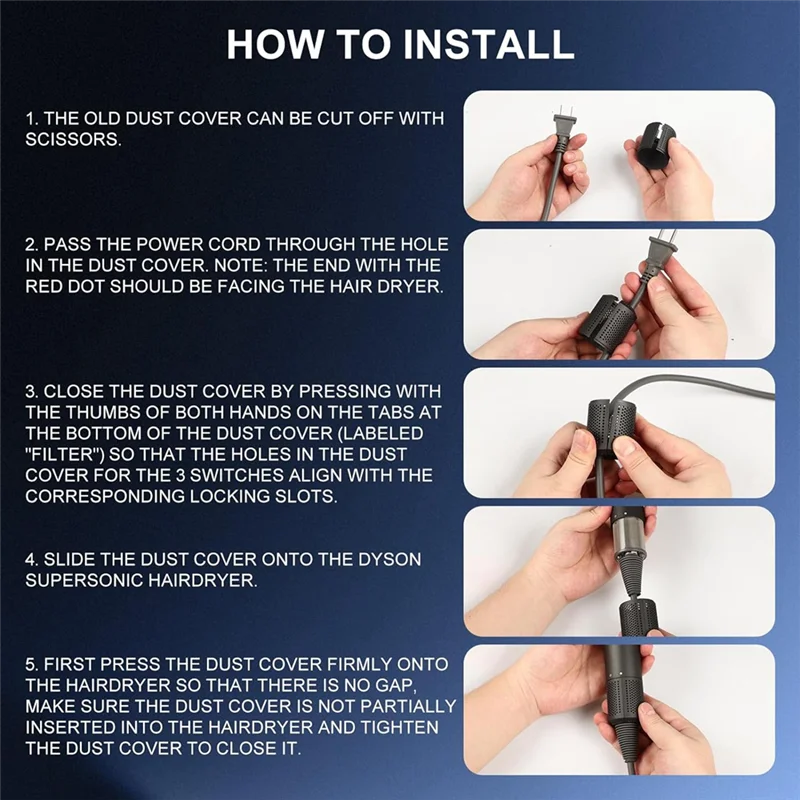 HOW TO INSTALL

1. THE OLD DUST COVER CAN BE CUT OFF WITH SCISSORS.

2. PASS THE POWER CORD THROUGH THE HOLE IN THE DUST COVER. NOTE: THE END WITH THE RED DOT SHOULD BE FACING THE HAIR DRYER.

3. CLOSE THE DUST COVER BY PRESSING WITH THE THUMBS OF BOTH HANDS ON THE TABS AT THE BOTTOM OF THE DUST COVER (LABELED "FILTER") SO THAT THE HOLES IN THE DUST COVER FOR THE 3 SWITCHES ALIGN WITH THE CORRESPONDING LOCKING SLOTS.

4. SLIDE THE DUST COVER ONTO THE DYSON SUPERSONIC HAIRDRYER.

5. FIRST PRESS THE DUST COVER FIRMLY ONTO THE HAIRDRYER SO THAT THERE IS NO GAP, MAKE SURE THE DUST COVER IS NOT PARTIALLY INSERTED INTO THE HAIRDRYER AND TIGHTEN THE DUST COVER TO CLOSE IT.