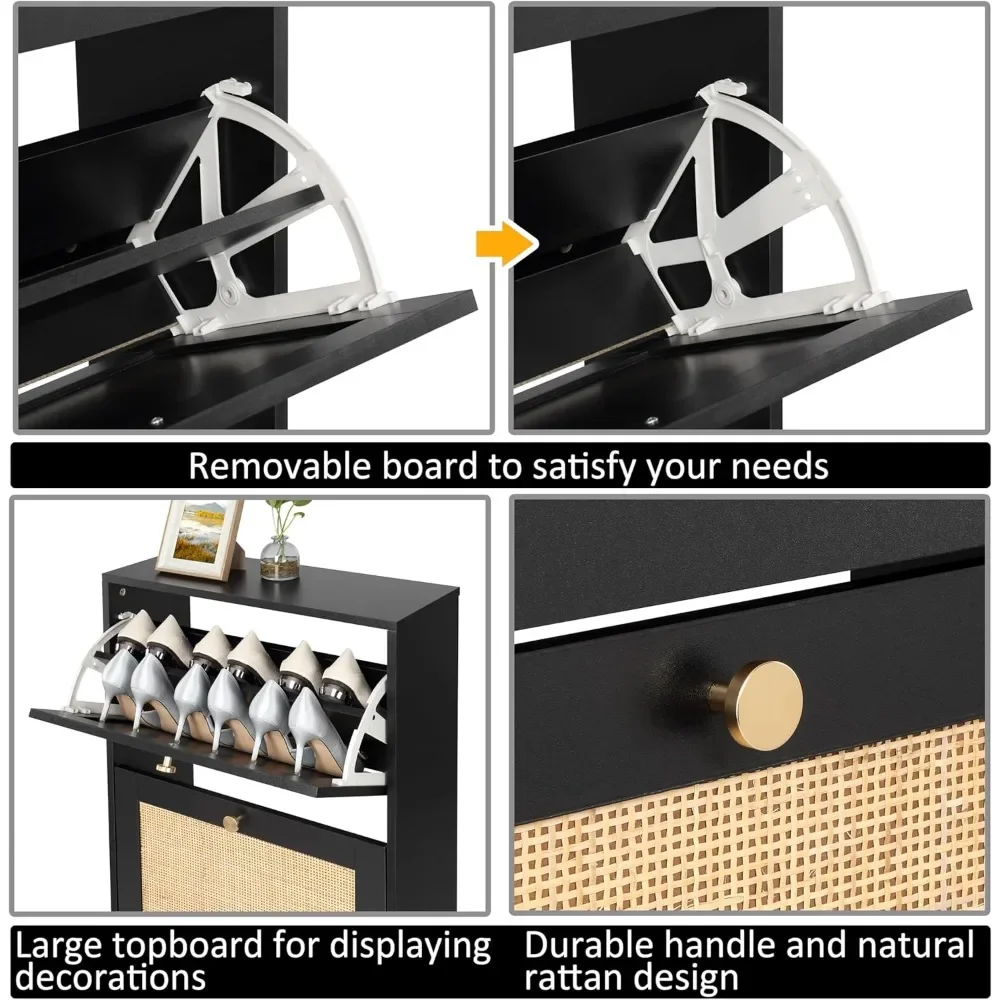 Removable board to satisfy your needs

Large topboard for displaying decorations

Durable handle and natural rattan design