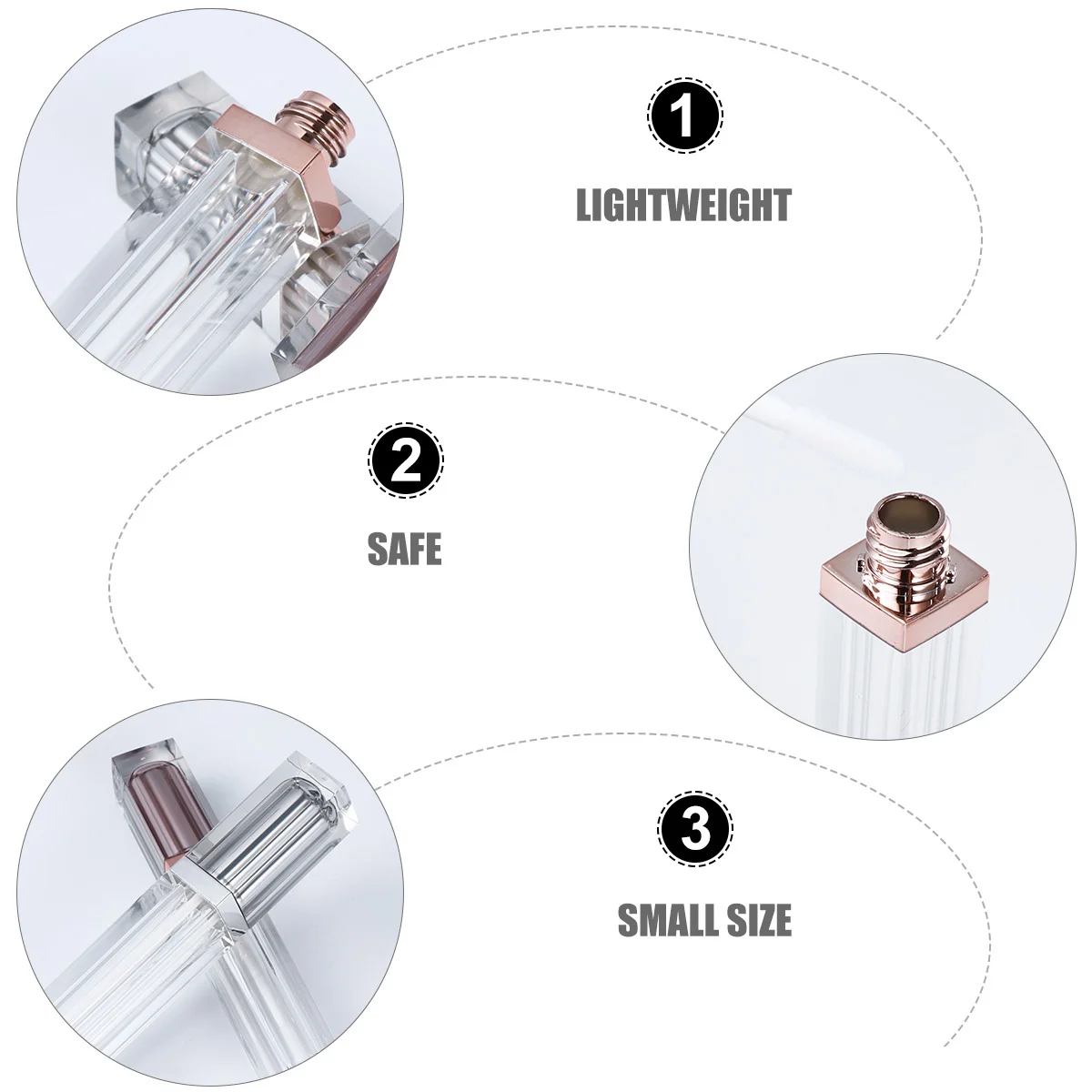 1

LIGHTWEIGHT

2

SAFE

3

SMALL SIZE