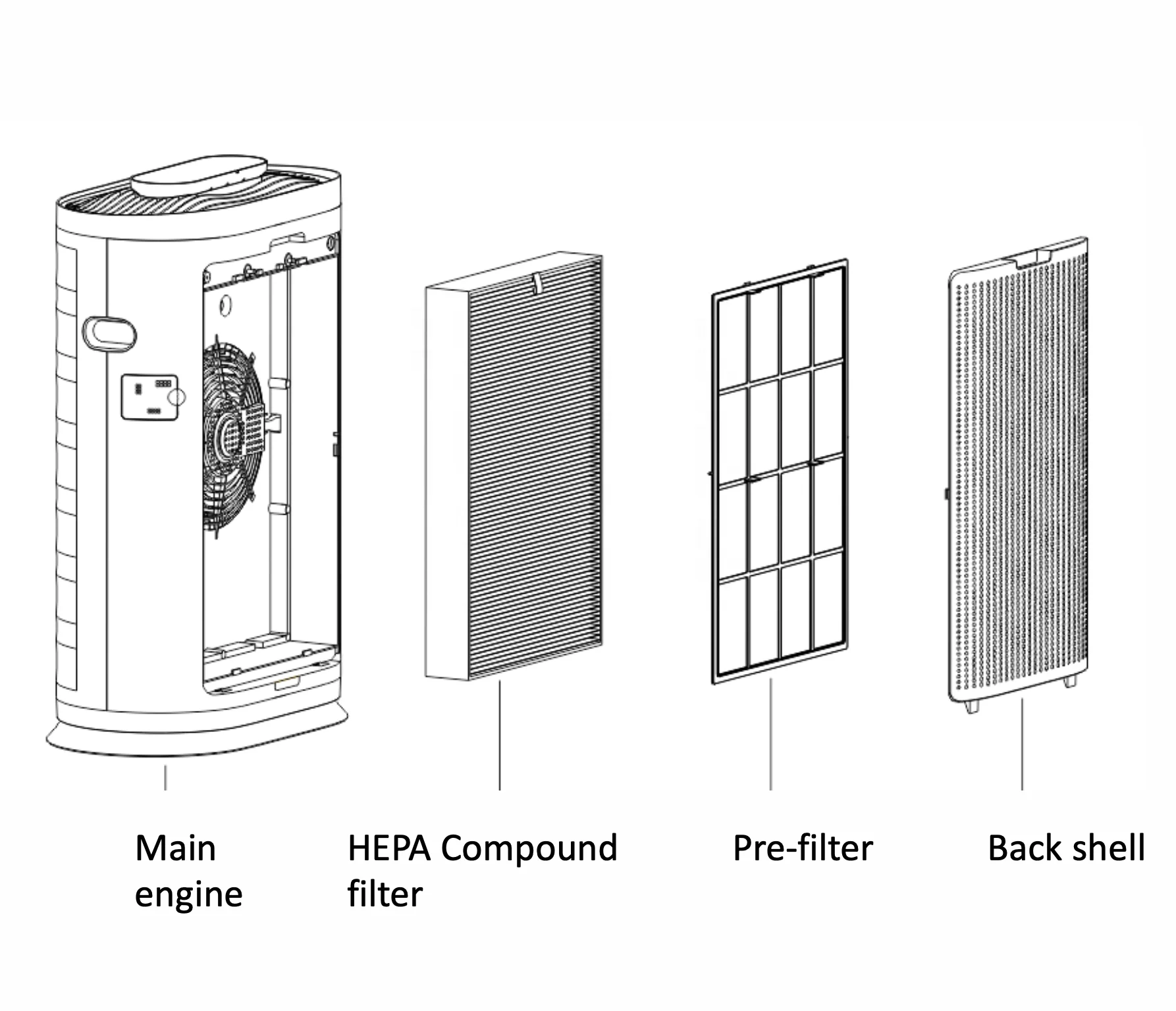 Main engine

HEPA Compound filter

Pre-filter

Back shell