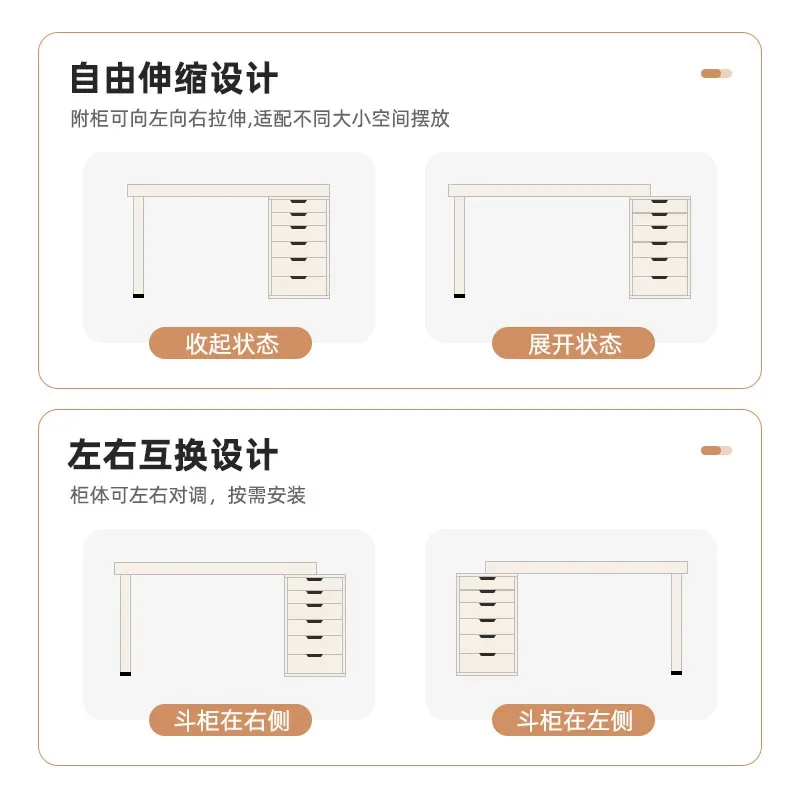 自由伸缩设计

附柜可向左向右拉伸,适配不同大小空间摆放

收起状态

展开状态

左右互换设计

柜体可左右对调，按需安装

斗柜在右侧

斗柜在左侧