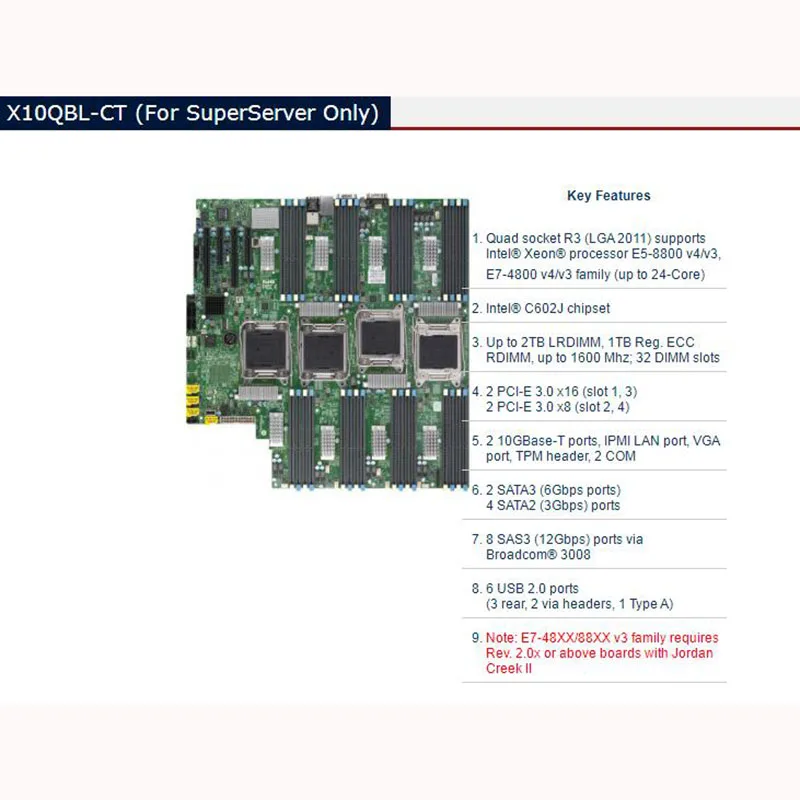 X10QBL-CT (For SuperServer Only)

Key Features

1. Quad socket R3 (LGA 2011) supports Intel® Xeon® processor E5-8800 v4/v3, E7-4800 v4/v3 family (up to 24-Core)

2. Intel® C602J chipset

3. Up to 2TB LRDIMM, 1TB Reg. ECC RDIMM, up to 1600 Mhz; 32 DIMM slots

4. 2 PCI-E 3.0 x16 (slot 1, 3)
2 PCI-E 3.0 x8 (slot 2, 4)

5. 2 10GBase-T ports, IPMI LAN port, VGA port, TPM header, 2 COM

6. 2 SATA3 (6Gbps ports)
4 SATA2 (3Gbps) ports

7. 8 SAS3 (12Gbps) ports via Broadcom® 3008

8. 6 USB 2.0 ports
(3 rear, 2 via headers, 1 Type A)

9. Note: E7-48XX/88XX v3 family requires Rev. 2.0x or above boards with Jordan Creek II