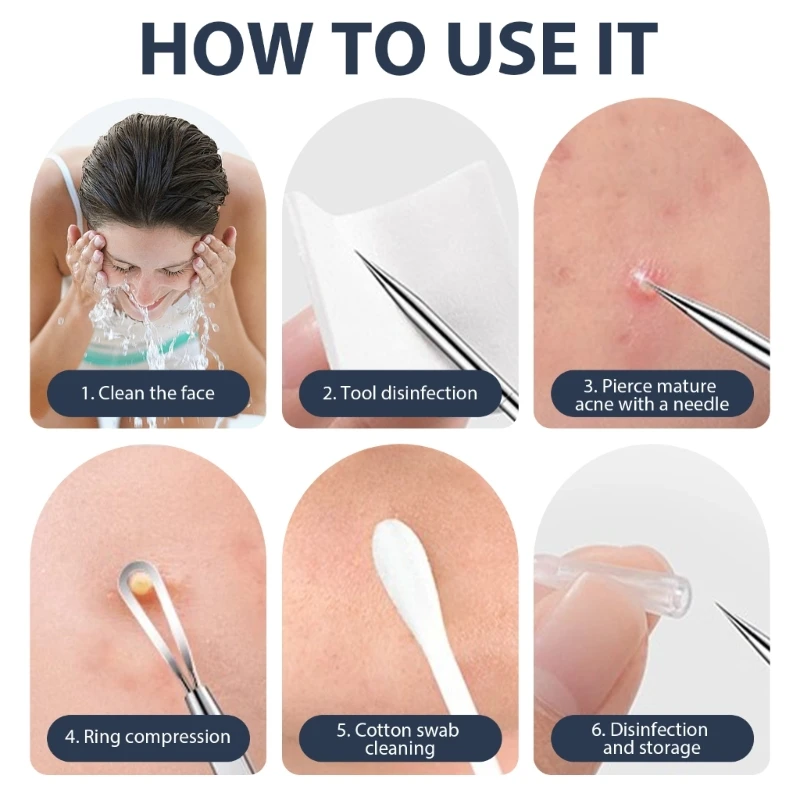 HOW TO USE IT

1. Clean the face

2. Tool disinfection

3. Pierce mature acne with a needle

4. Ring compression

5. Cotton swab cleaning

6. Disinfection and storage