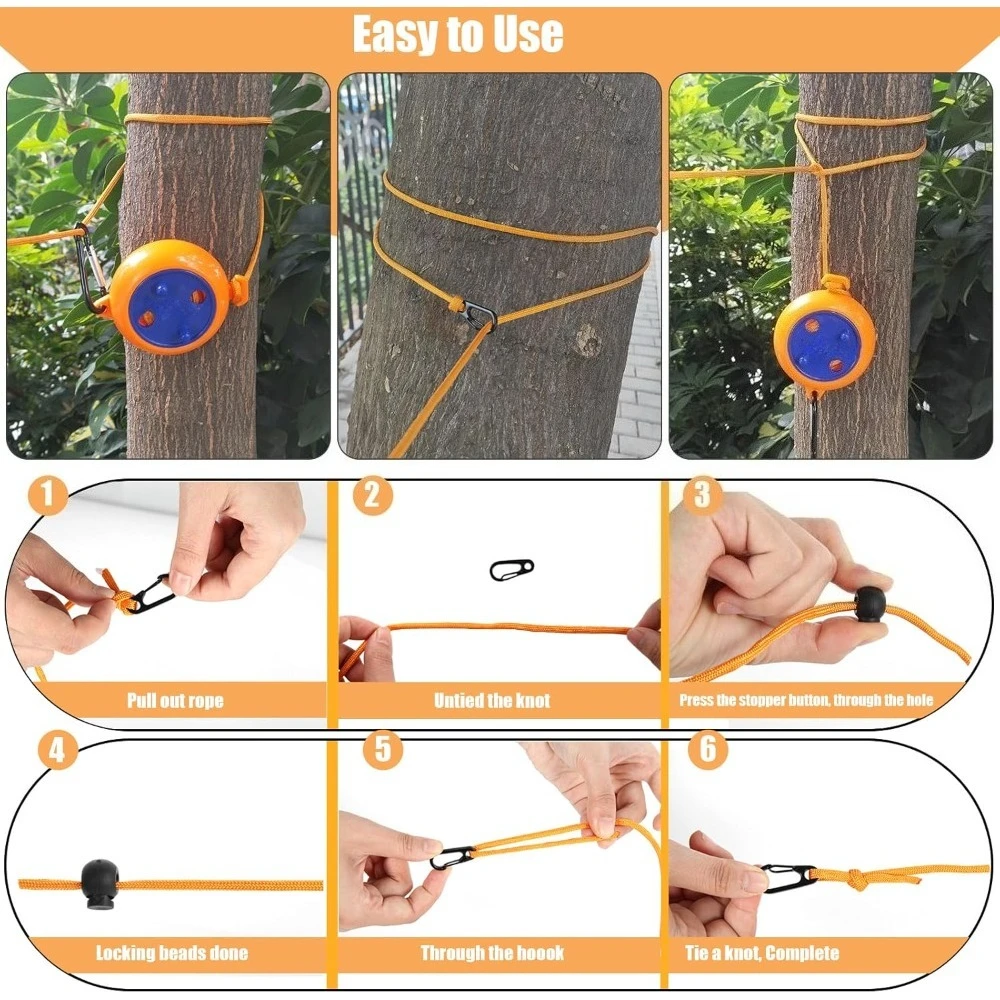 Easy to Use

1
Pull out rope

2
Untied the knot

3
Press the stopper button, through the hole

4
Locking beads done

5
Through the hoook

6
Tie a knot, Complete