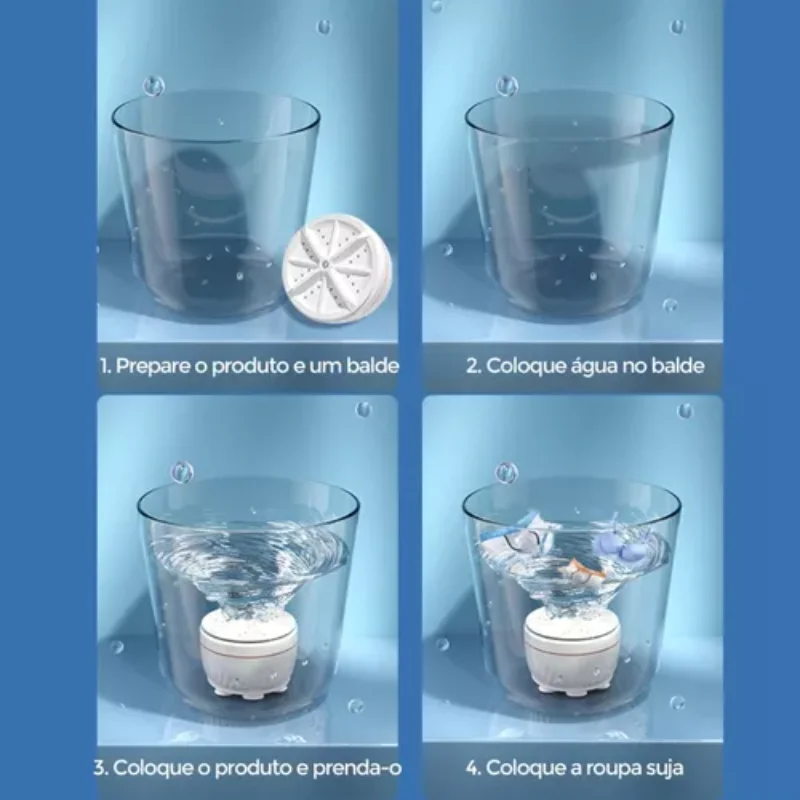 1. Prepare o produto e um balde

2. Coloque água no balde

3. Coloque o produto e prenda-o

4. Coloque a roupa suja