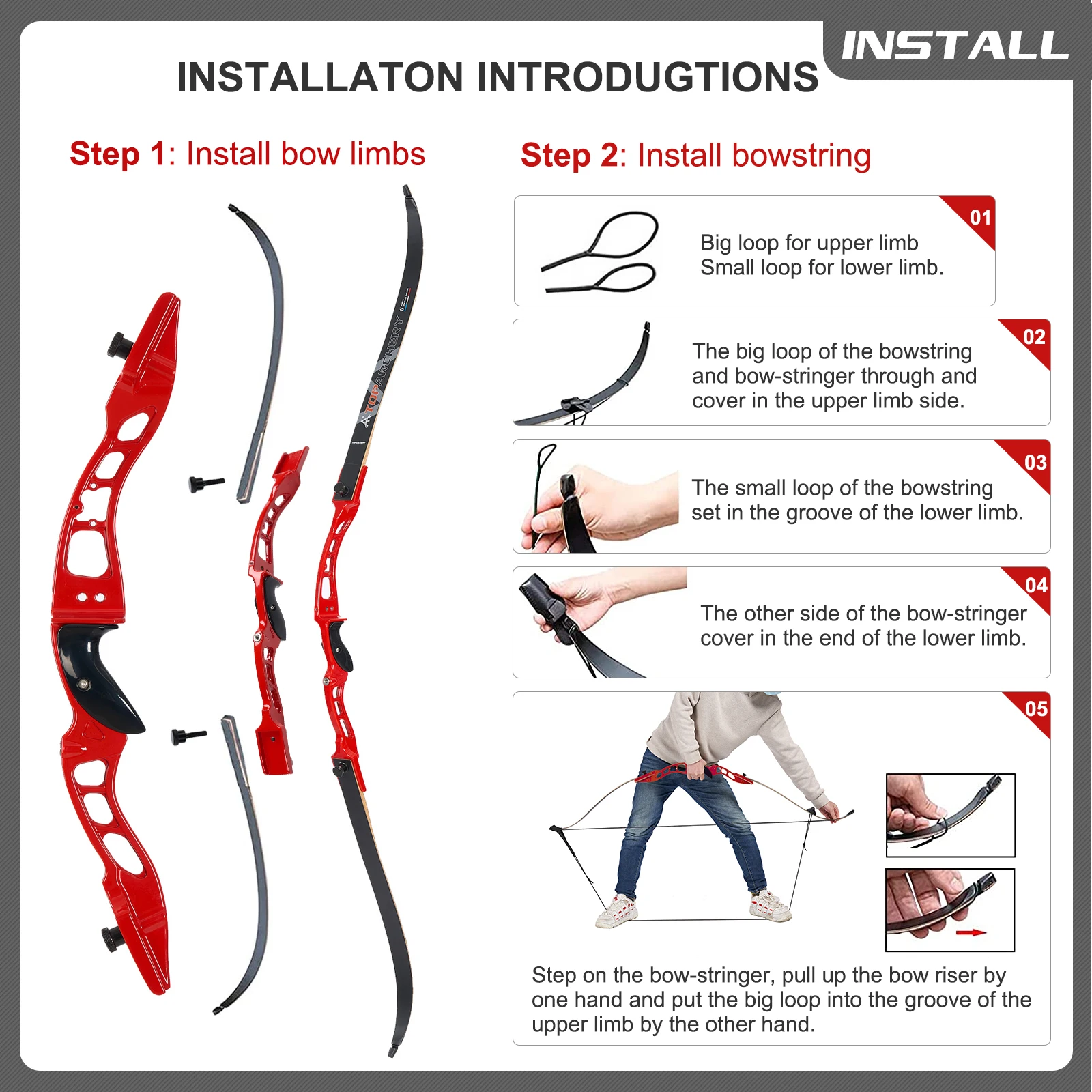 INSTALL

INSTALLATON INTRODUGTIONS

Step 1: Install bow limbs

TOPARCHERY

Step 2: Install bowstring

01
Big loop for upper limb
Small loop for lower limb.

02
The big loop of the bowstring and bow-stringer through and cover in the upper limb side.

03
The small loop of the bowstring set in the groove of the lower limb.

04
The other side of the bow-stringer cover in the end of the lower limb.

05
Step on the bow-stringer, pull up the bow riser by one hand and put the big loop into the groove of the upper limb by the other hand.