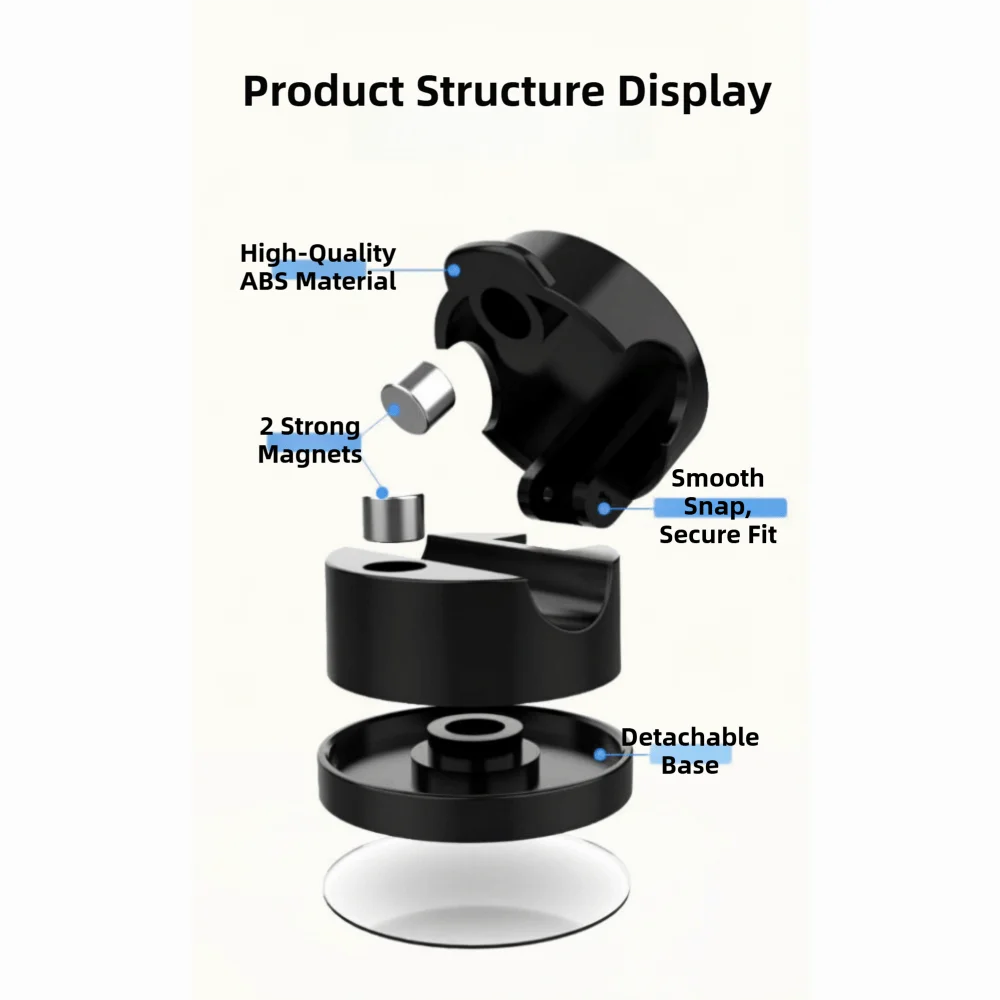 Product Structure Display

High-Quality ABS Material

2 Strong Magnets

Smooth Snap, Secure Fit

Detachable Base