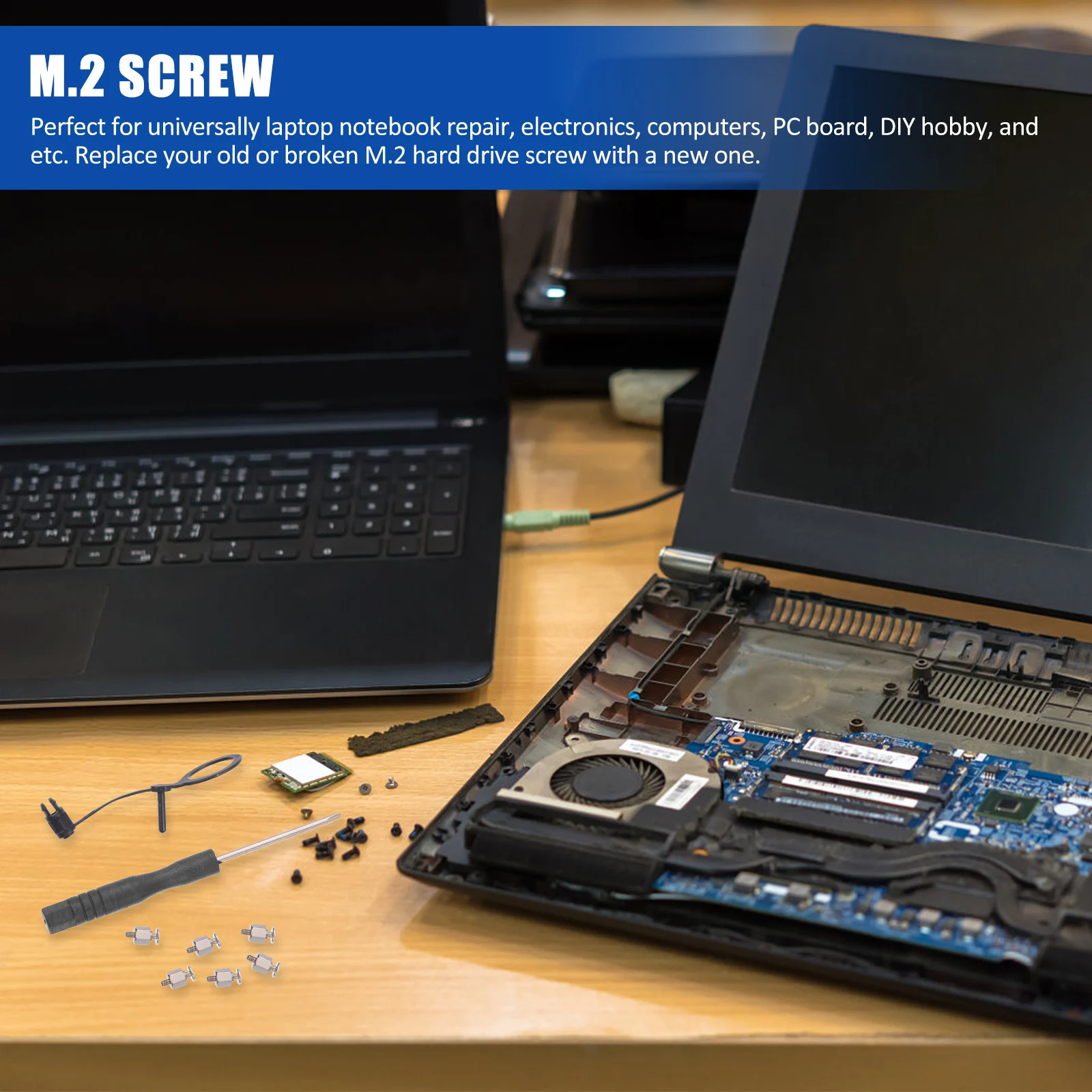 M.2 SCREW

Perfect for universally laptop notebook repair, electronics, computers, PC board, DIY hobby, and etc. Replace your old or broken M.2 hard drive screw with a new one.