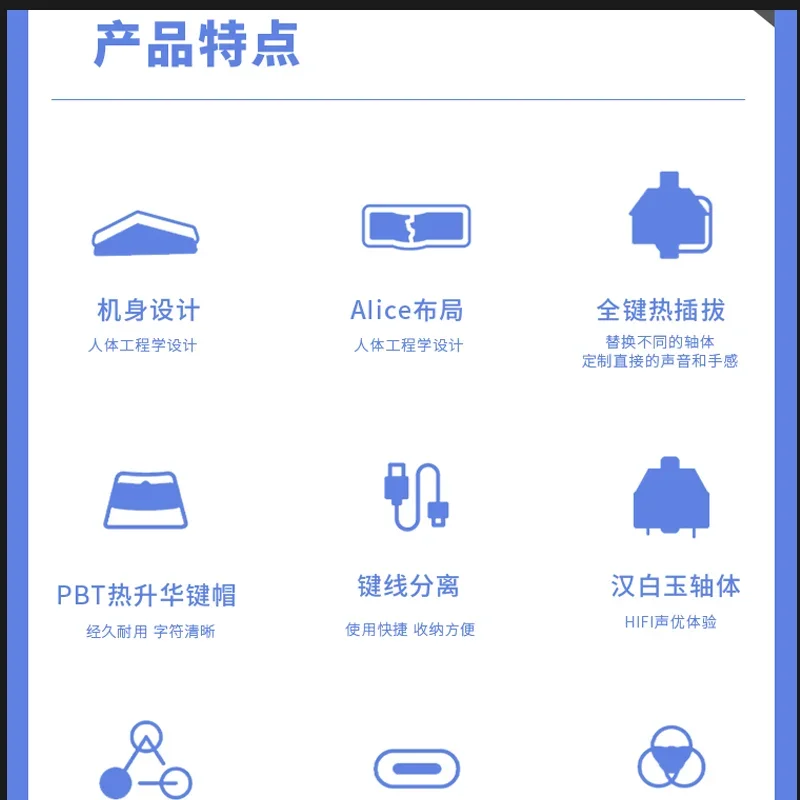 产品特点

机身设计
人体工程学设计

Alice布局
人体工程学设计

全键热插拔
替换不同的轴体
定制直接的声音和手感

PBT热升华键帽
经久耐用 字符清晰

键线分离
使用快捷 收纳方便

汉白玉轴体
HIFI声优体验