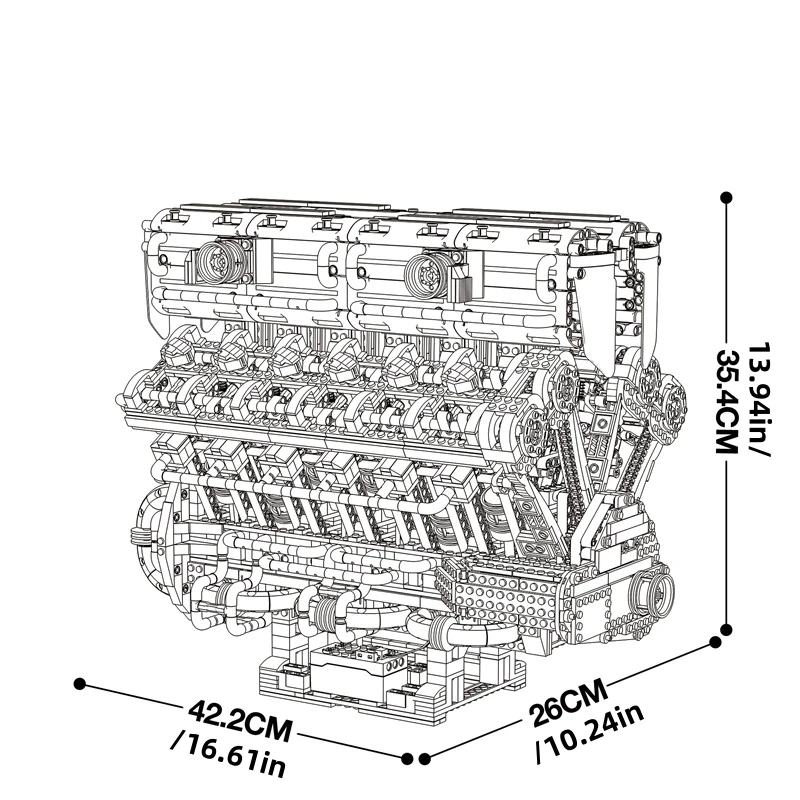 13.94in/
35.4CM

42.2CM
/16.61in

26CM
/10.24in