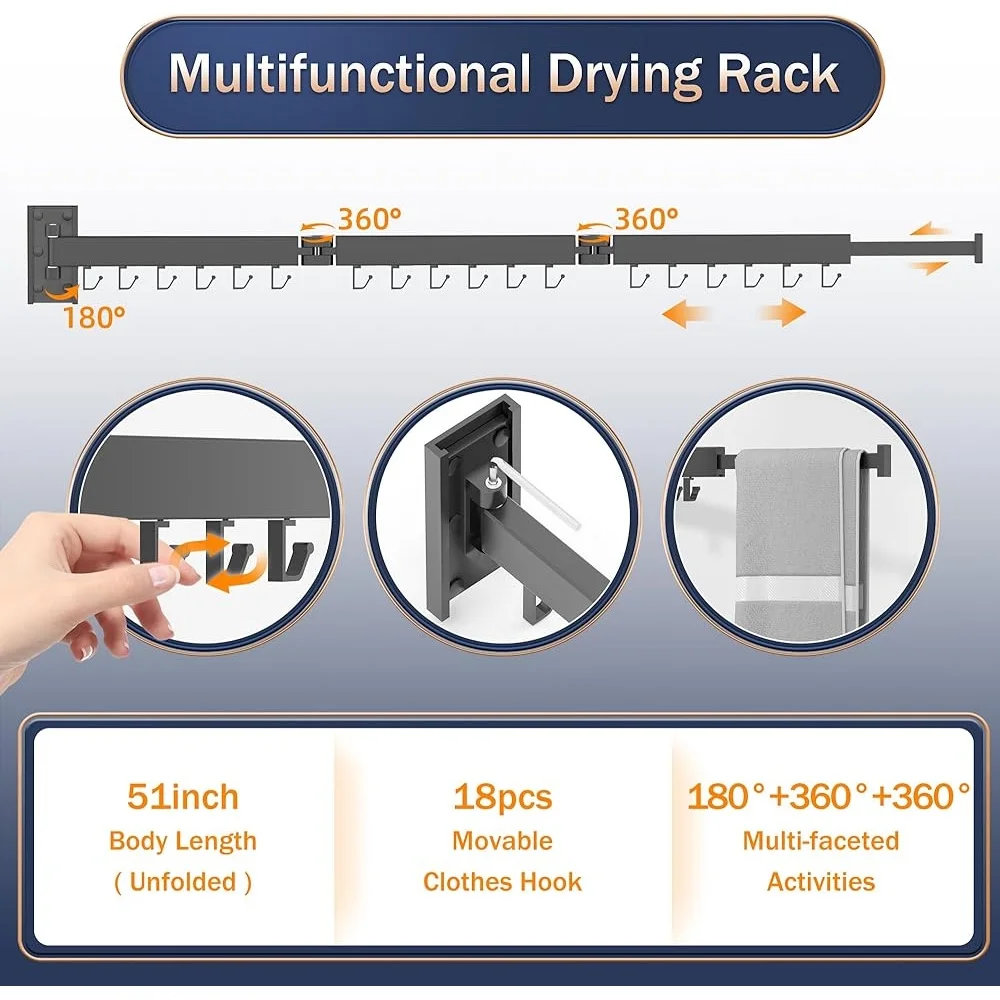 Multifunctional Drying Rack

360°

360°

180°

51inch
Body Length
( Unfolded )

18pcs
Movable
Clothes Hook

180°+360°+360°
Multi-faceted
Activities