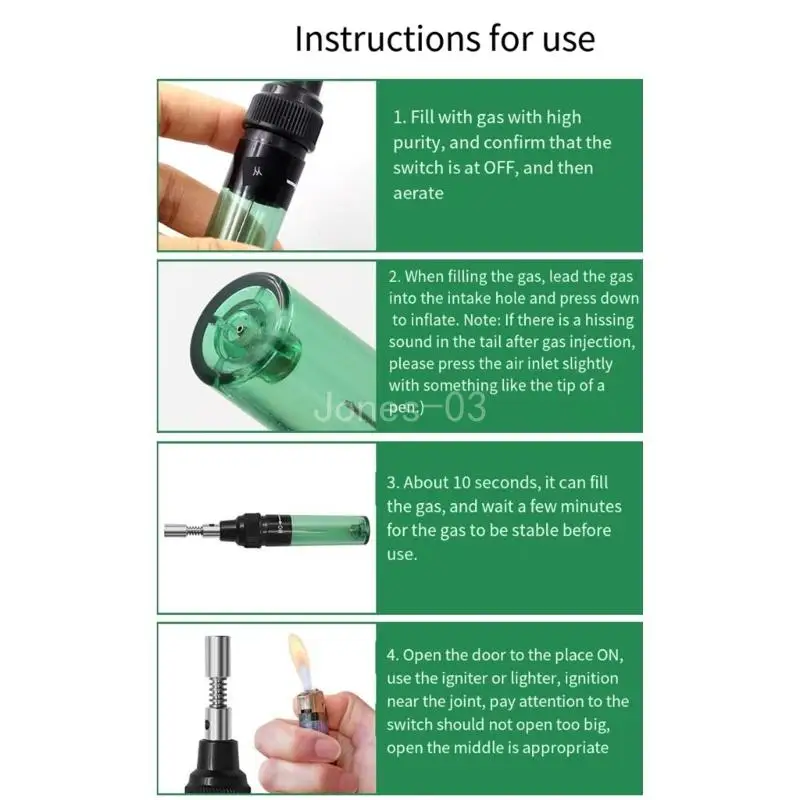 Instructions for use

1. Fill with gas with high purity, and confirm that the switch is at OFF, and then aerate

2. When filling the gas, lead the gas into the intake hole and press down to inflate. Note: If there is a hissing sound in the tail after gas injection, please press the air inlet slightly with something like the tip of a pen.)

Jones—03

3. About 10 seconds, it can fill the gas, and wait a few minutes for the gas to be stable before use.

4. Open the door to the place ON, use the igniter or lighter, ignition near the joint, pay attention to the switch should not open too big, open the middle is appropriate