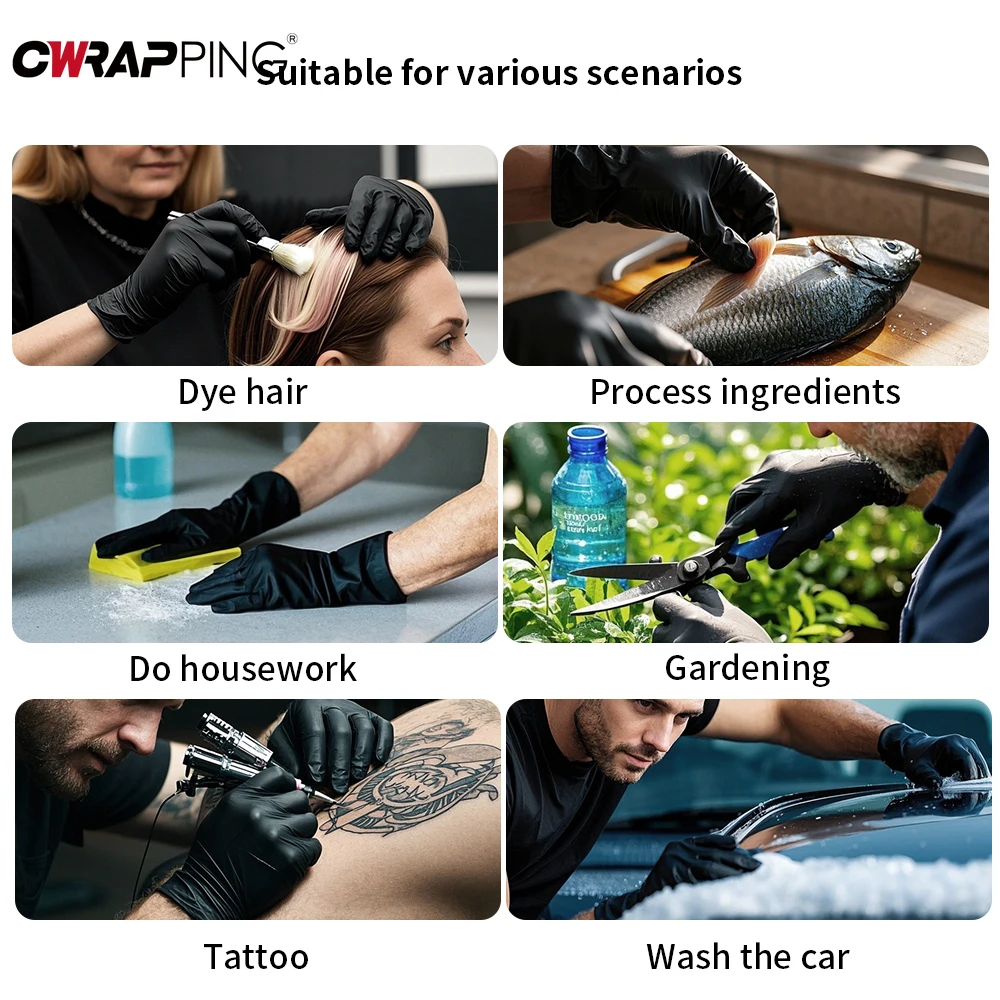 CWRAPPING®
Suitable for various scenarios

Dye hair

Process ingredients

Do housework

Gardening

Tattoo

Wash the car