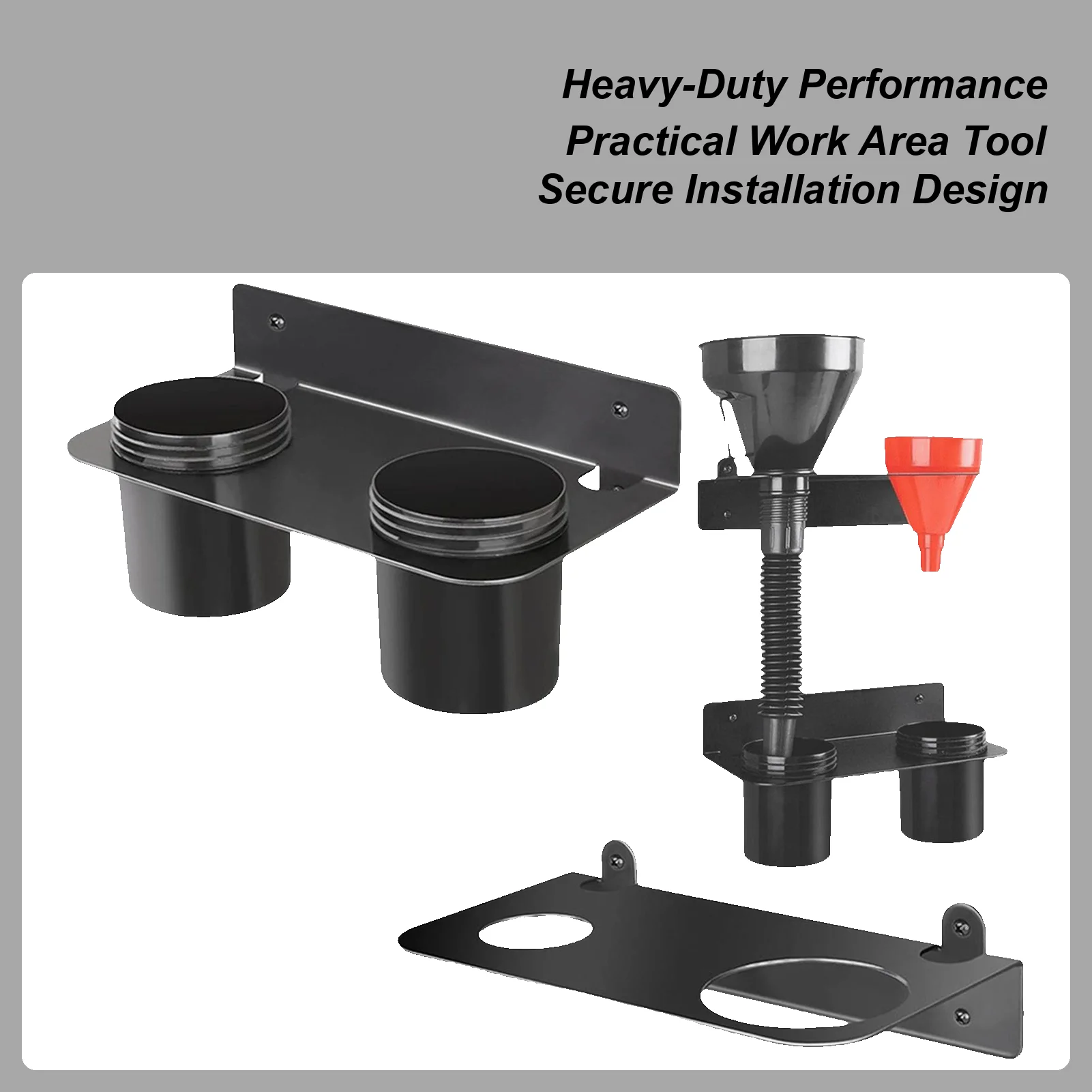 Heavy-Duty Performance
Practical Work Area Tool
Secure Installation Design