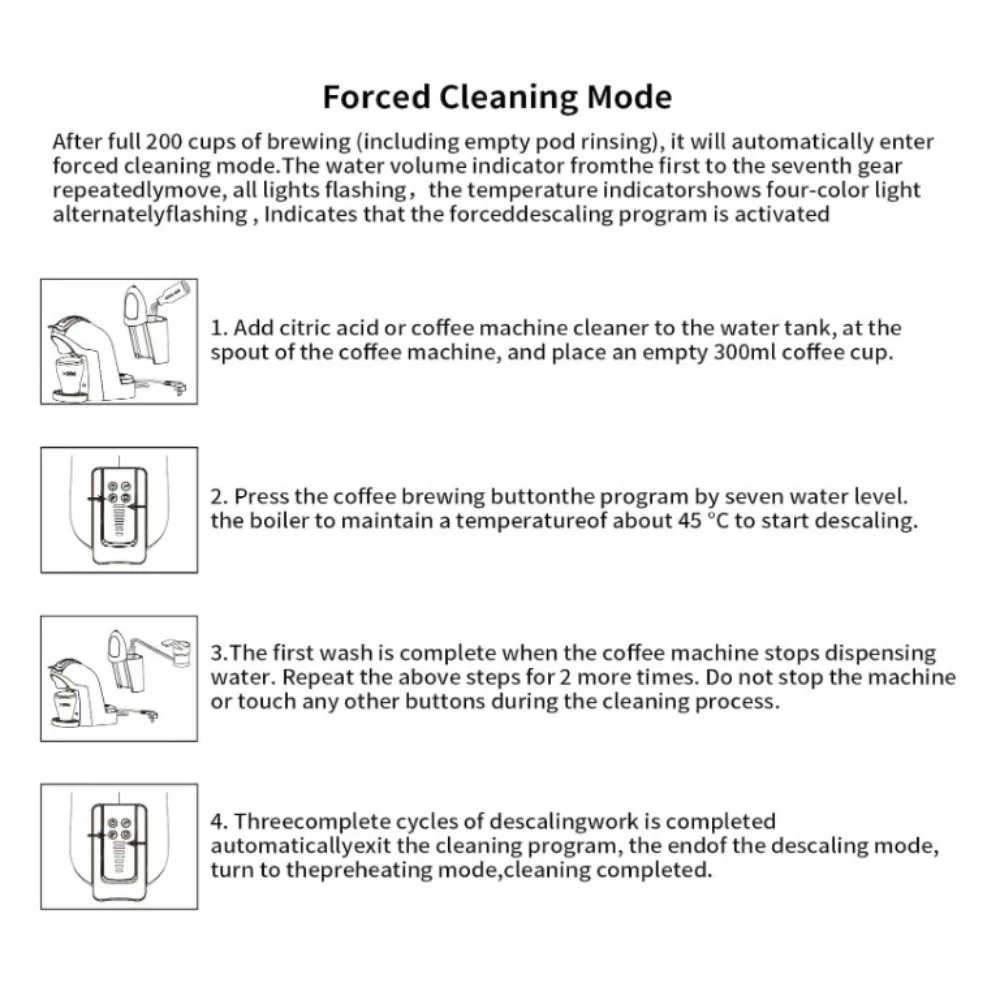 Forced Cleaning Mode

After full 200 cups of brewing (including empty pod rinsing), it will automatically enter forced cleaning mode.The water volume indicator fromthe first to the seventh gear repeatedlymove, all lights flashing，the temperature indicatorshows four-color light alternatelyflashing , Indicates that the forceddescaling program is activated

1. Add citric acid or coffee machine cleaner to the water tank, at the spout of the coffee machine, and place an empty 300ml coffee cup.

2. Press the coffee brewing buttonthe program by seven water level. the boiler to maintain a temperatureof about 45 °C to start descaling.

3.The first wash is complete when the coffee machine stops dispensing water. Repeat the above steps for 2 more times. Do not stop the machine or touch any other buttons during the cleaning process.

4. Threecomplete cycles of descalingwork is completed automaticallyexit the cleaning program, the endof the descaling mode, turn to thepreheating mode,cleaning completed.