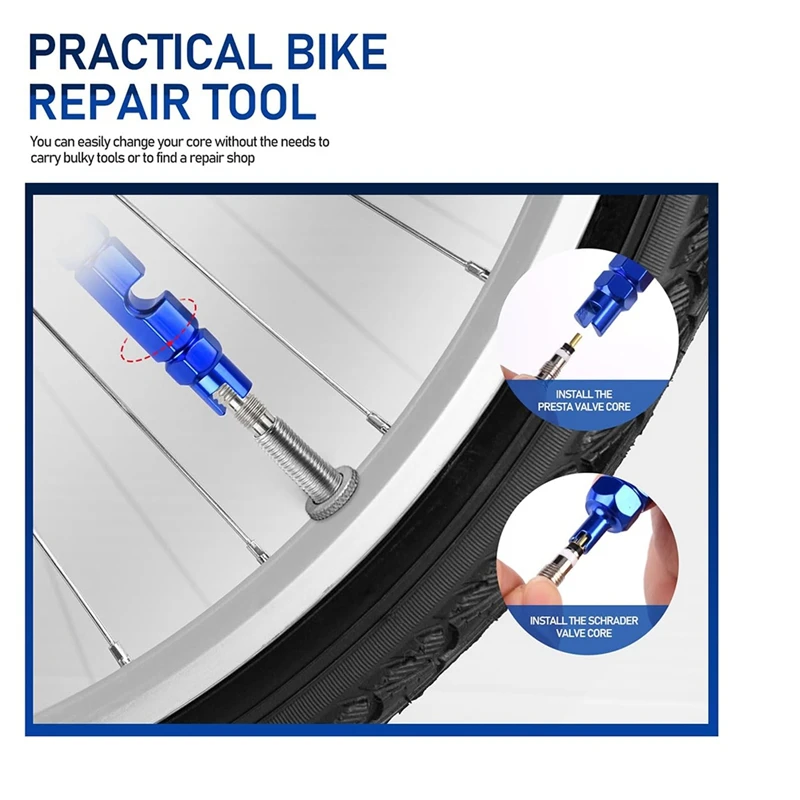 PRACTICAL BIKE REPAIR TOOL

You can easily change your core without the needs to carry bulky tools or to find a repair shop

INSTALL THE PRESTA VALVE CORE

INSTALL THE SCHRADER VALVE CORE