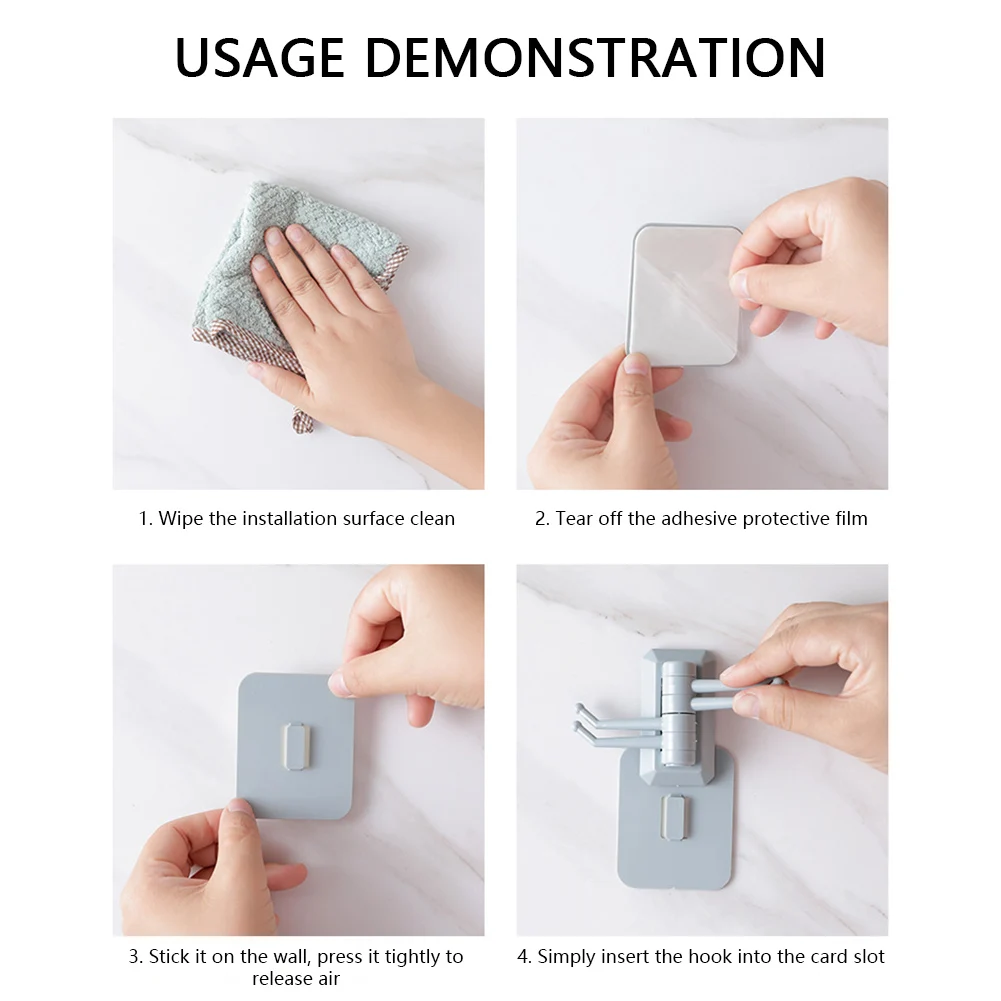 USAGE DEMONSTRATION

1. Wipe the installation surface clean

2. Tear off the adhesive protective film

3. Stick it on the wall, press it tightly to release air

4. Simply insert the hook into the card slot