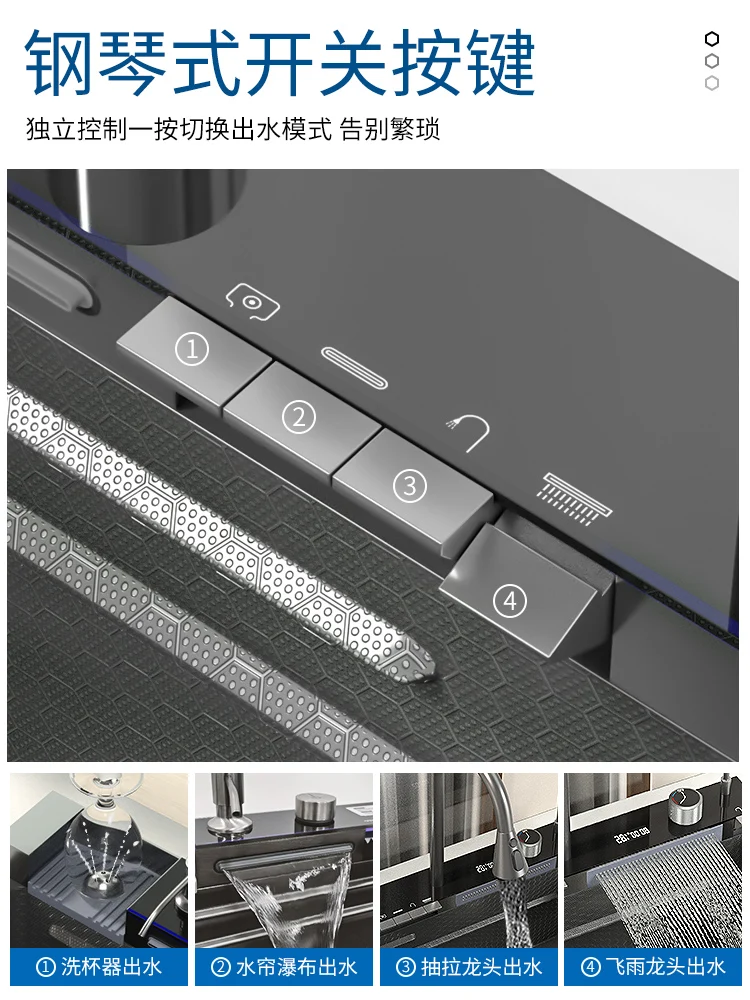 钢琴式开关按键

独立控制一按切换出水模式 告别繁琐

①

②

③

④

① 洗杯器出水

② 水帘瀑布出水

③ 抽拉龙头出水

④ 飞雨龙头出水