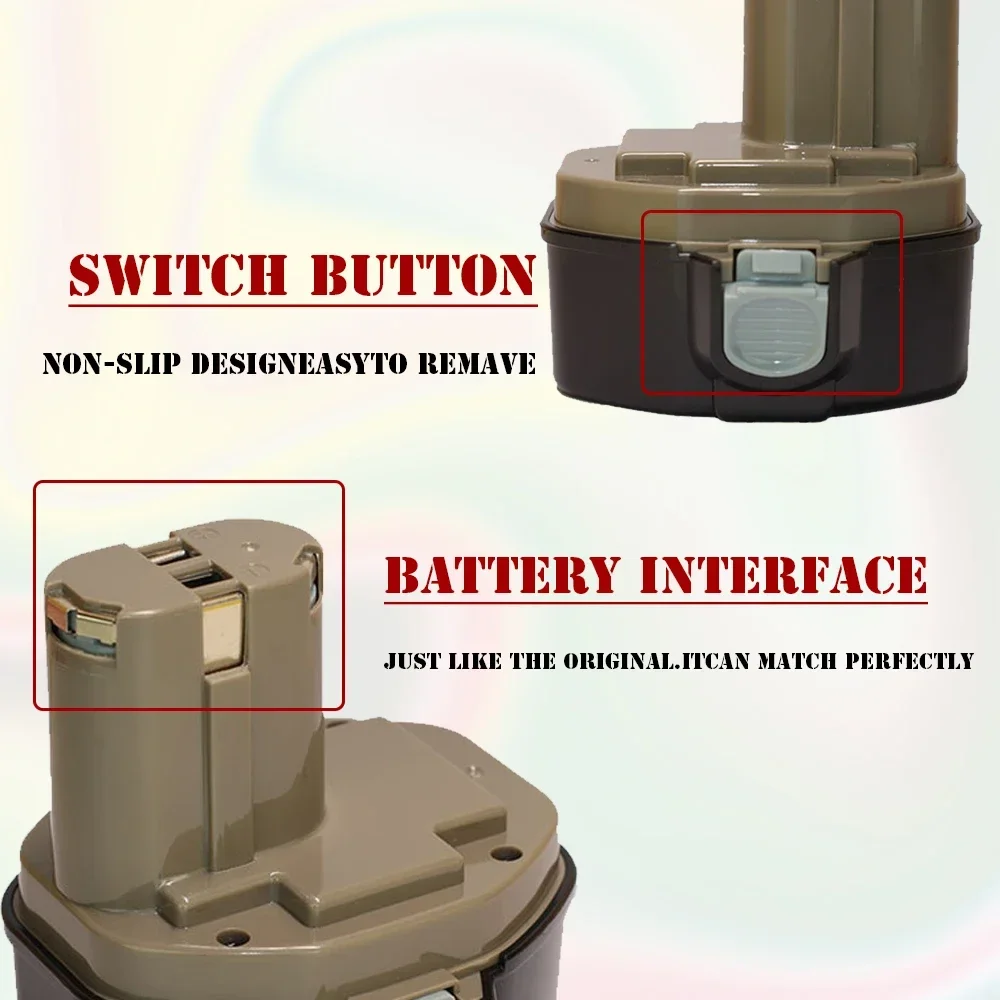 SWITCH BUTTON

NON-SLIP DESIGNEASYTO REMAVE

BATTERY INTERFACE

JUST LIKE THE ORIGINAL.ITCAN MATCH PERFECTLY