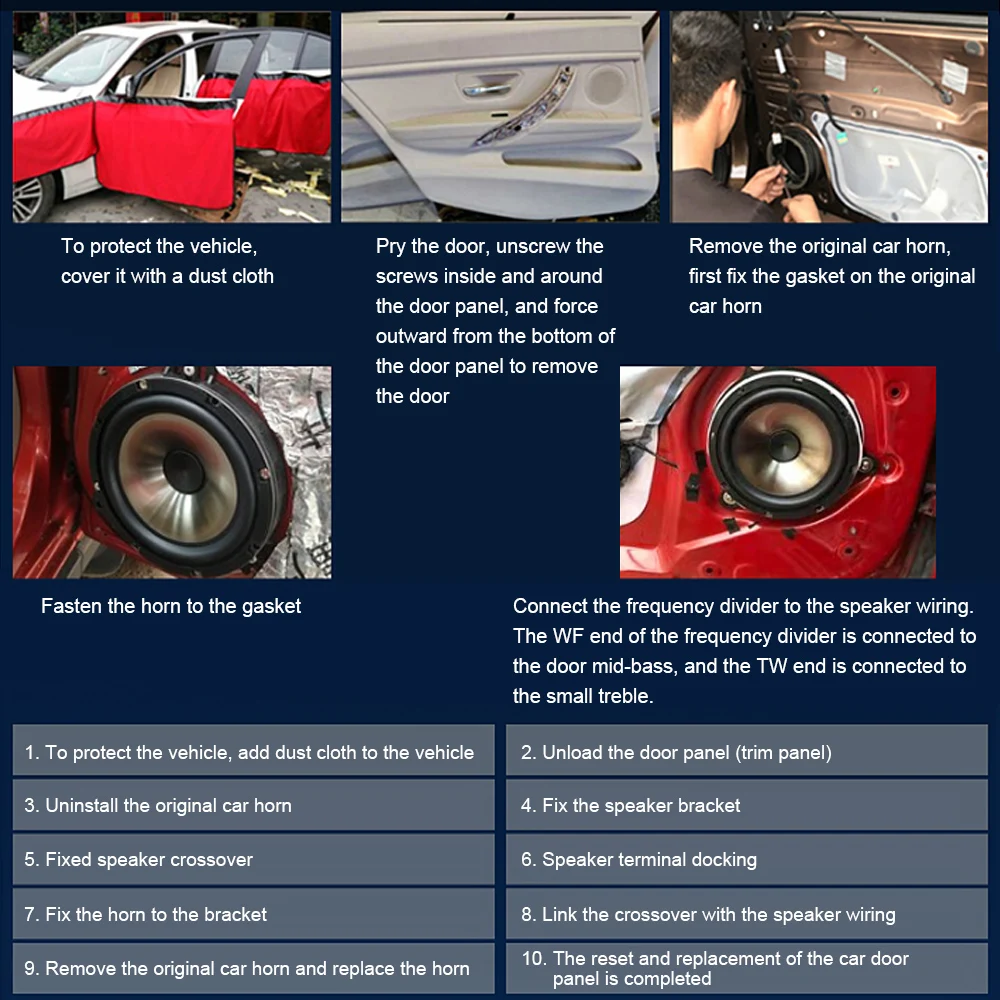 To protect the vehicle, cover it with a dust cloth

Pry the door, unscrew the screws inside and around the door panel, and force outward from the bottom of the door panel to remove the door

Remove the original car horn, first fix the gasket on the original car horn

Fasten the horn to the gasket

Connect the frequency divider to the speaker wiring. The WF end of the frequency divider is connected to the door mid-bass, and the TW end is connected to the small treble.

1. To protect the vehicle, add dust cloth to the vehicle

2. Unload the door panel (trim panel)

3. Uninstall the original car horn

4. Fix the speaker bracket

5. Fixed speaker crossover

6. Speaker terminal docking

7. Fix the horn to the bracket

8. Link the crossover with the speaker wiring

9. Remove the original car horn and replace the horn

10. The reset and replacement of the car door panel is completed