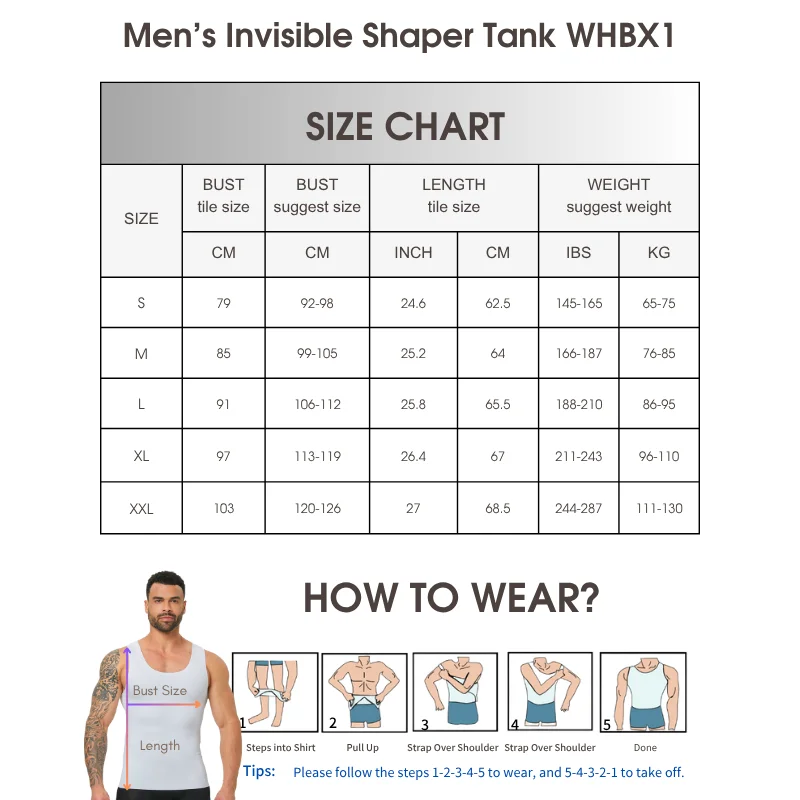 Men's Invisible Shaper Tank WHBX1

SIZE CHART

| SIZE | BUST tile size | BUST suggest size | LENGTH tile size | | WEIGHT suggest weight | |
|---|---|---|---|---|---|---|
| | CM | CM | INCH | CM | IBS | KG |
| S | 79 | 92-98 | 24.6 | 62.5 | 145-165 | 65-75 |
| M | 85 | 99-105 | 25.2 | 64 | 166-187 | 76-85 |
| L | 91 | 106-112 | 25.8 | 65.5 | 188-210 | 86-95 |
| XL | 97 | 113-119 | 26.4 | 67 | 211-243 | 96-110 |
| XXL | 103 | 120-126 | 27 | 68.5 | 244-287 | 111-130 |

HOW TO WEAR?

Bust Size
Length

1 Steps into Shirt
2 Pull Up
3 Strap Over Shoulder
4 Strap Over Shoulder
5 Done

Tips: Please follow the steps 1-2-3-4-5 to wear, and 5-4-3-2-1 to take off.