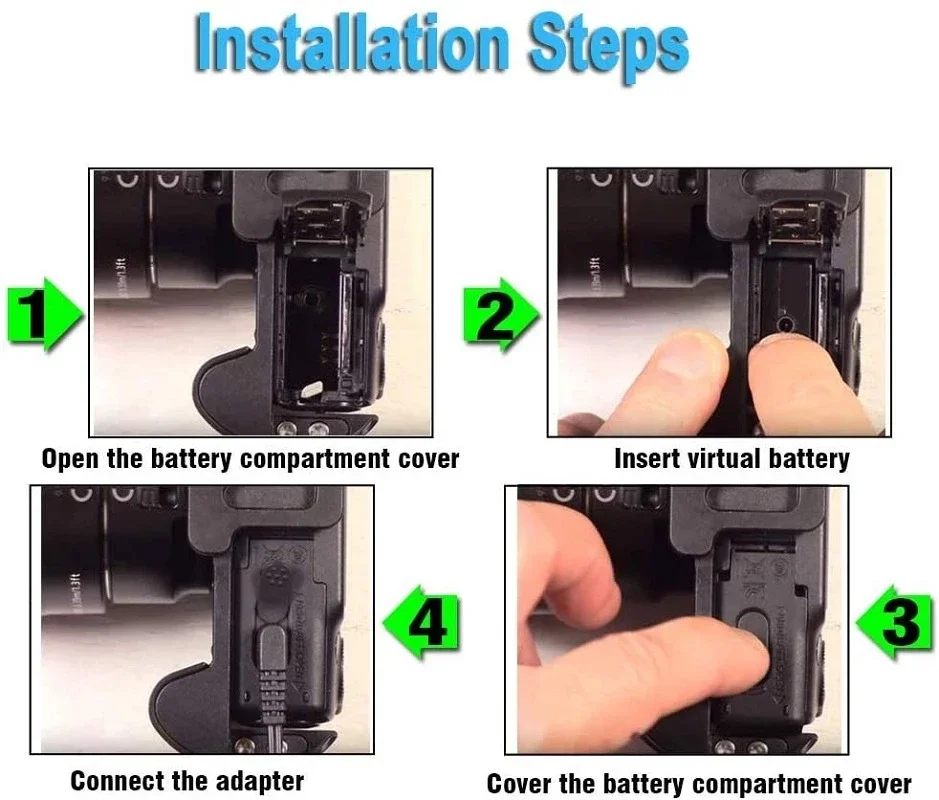 Installation Steps

1

Open the battery compartment cover

2

Insert virtual battery

4

Connect the adapter

3

Cover the battery compartment cover