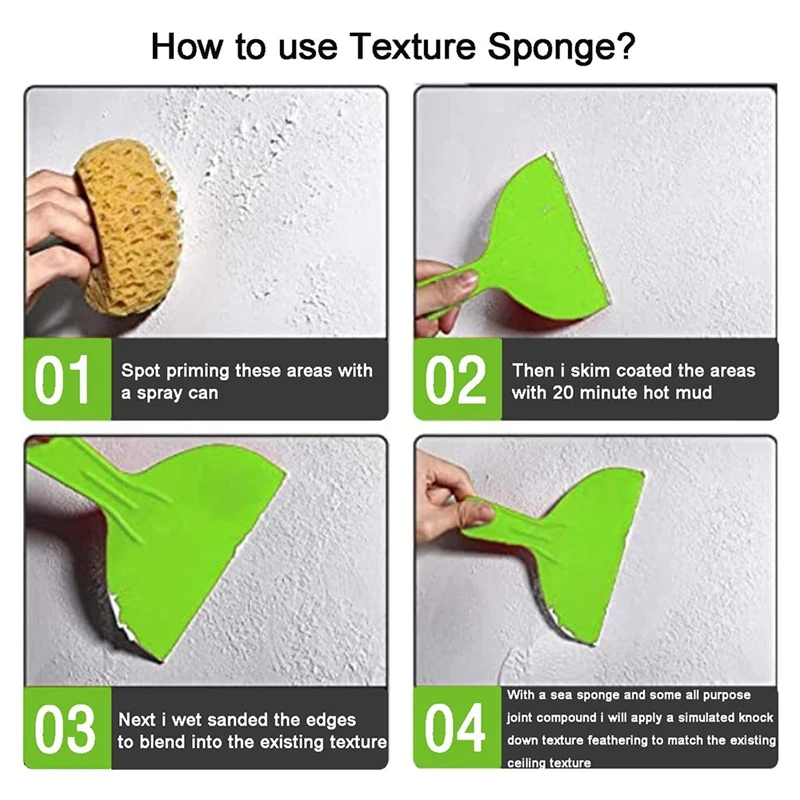 How to use Texture Sponge?

01 Spot priming these areas with a spray can

02 Then i skim coated the areas with 20 minute hot mud

03 Next i wet sanded the edges to blend into the existing texture

04 With a sea sponge and some all purpose joint compound i will apply a simulated knock down texture feathering to match the existing ceiling texture