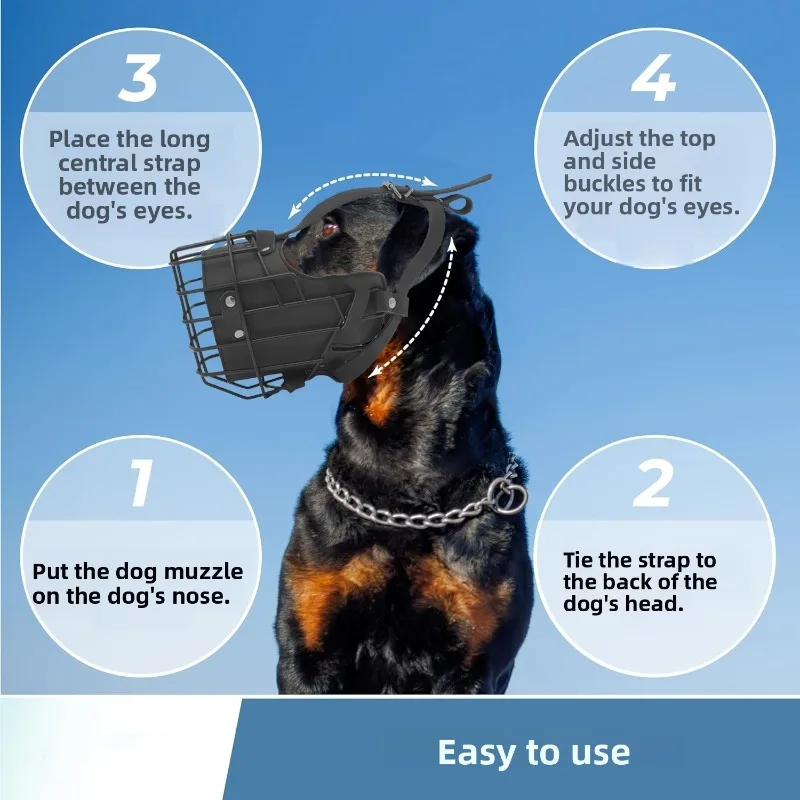 3

Place the long central strap between the dog's eyes.

4

Adjust the top and side buckles to fit your dog's eyes.

1

Put the dog muzzle on the dog's nose.

2

Tie the strap to the back of the dog's head.

Easy to use