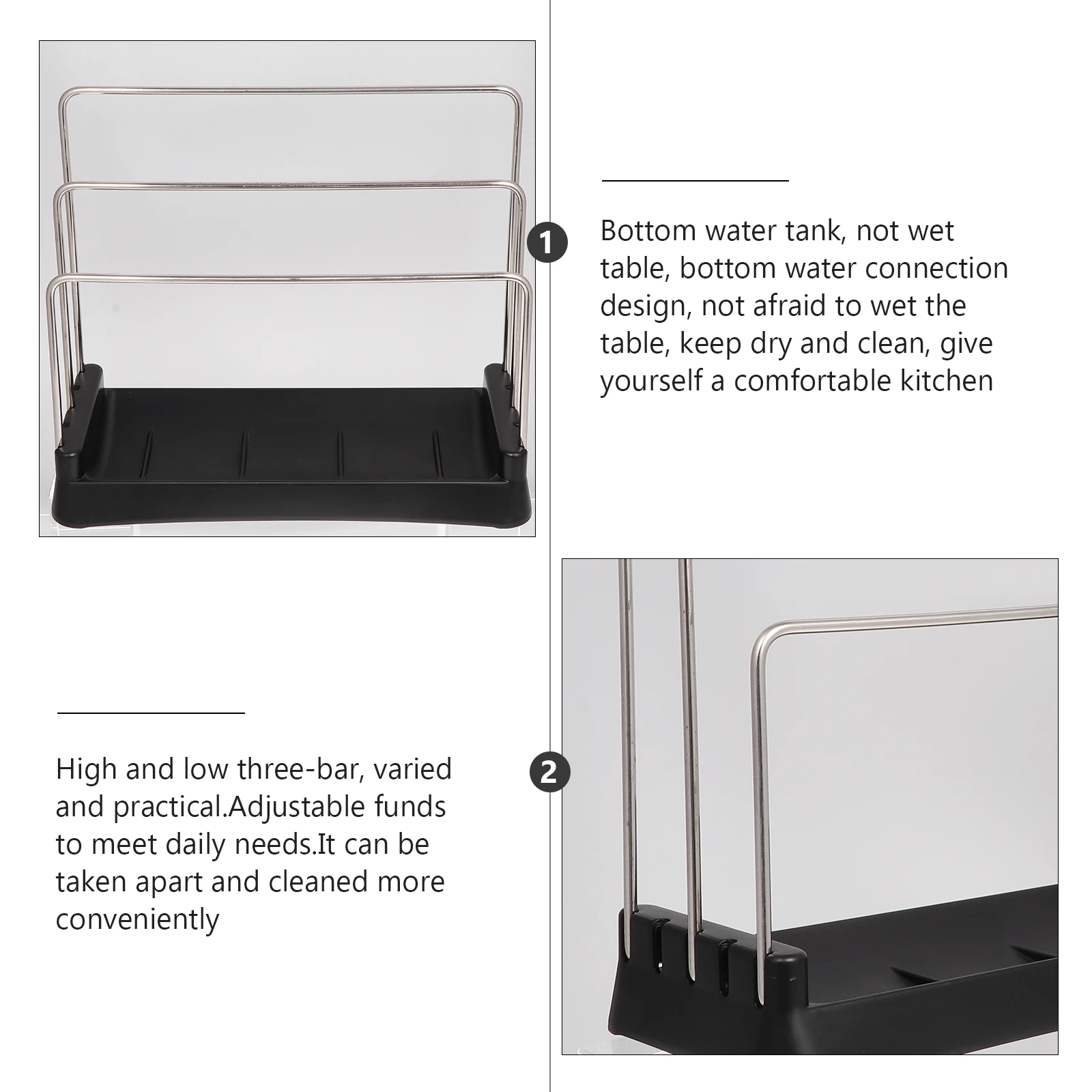 1

Bottom water tank, not wet table, bottom water connection design, not afraid to wet the table, keep dry and clean, give yourself a comfortable kitchen

High and low three-bar, varied and practical.Adjustable funds to meet daily needs.It can be taken apart and cleaned more conveniently

2