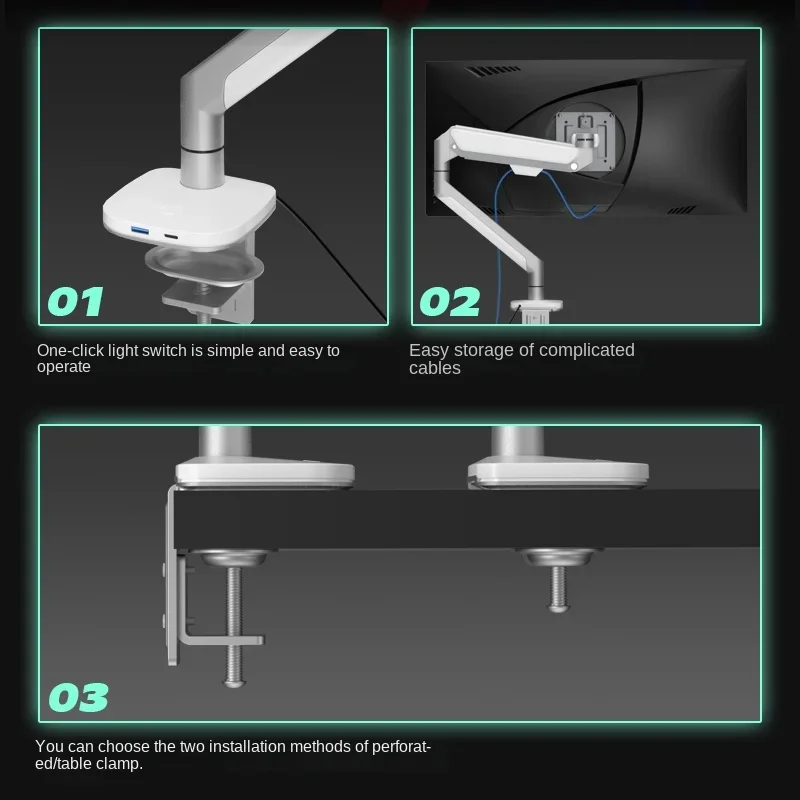 01

One-click light switch is simple and easy to operate

02

Easy storage of complicated cables

03

You can choose the two installation methods of perforated/table clamp.