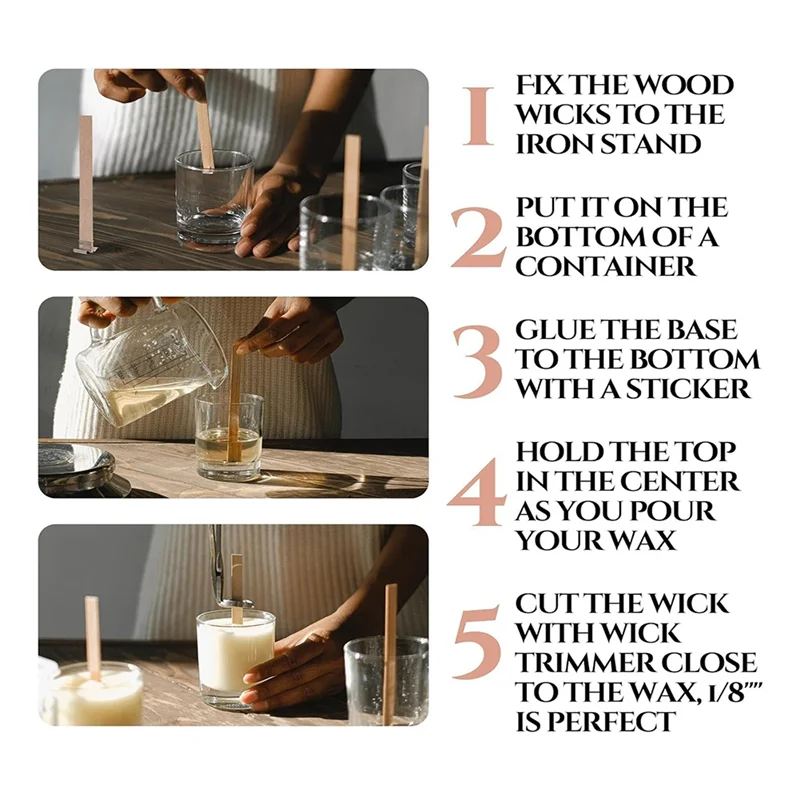 1 FIX THE WOOD WICKS TO THE IRON STAND

2 PUT IT ON THE BOTTOM OF A CONTAINER

3 GLUE THE BASE TO THE BOTTOM WITH A STICKER

4 HOLD THE TOP IN THE CENTER AS YOU POUR YOUR WAX

5 CUT THE WICK WITH WICK TRIMMER CLOSE TO THE WAX, 1/8"" IS PERFECT